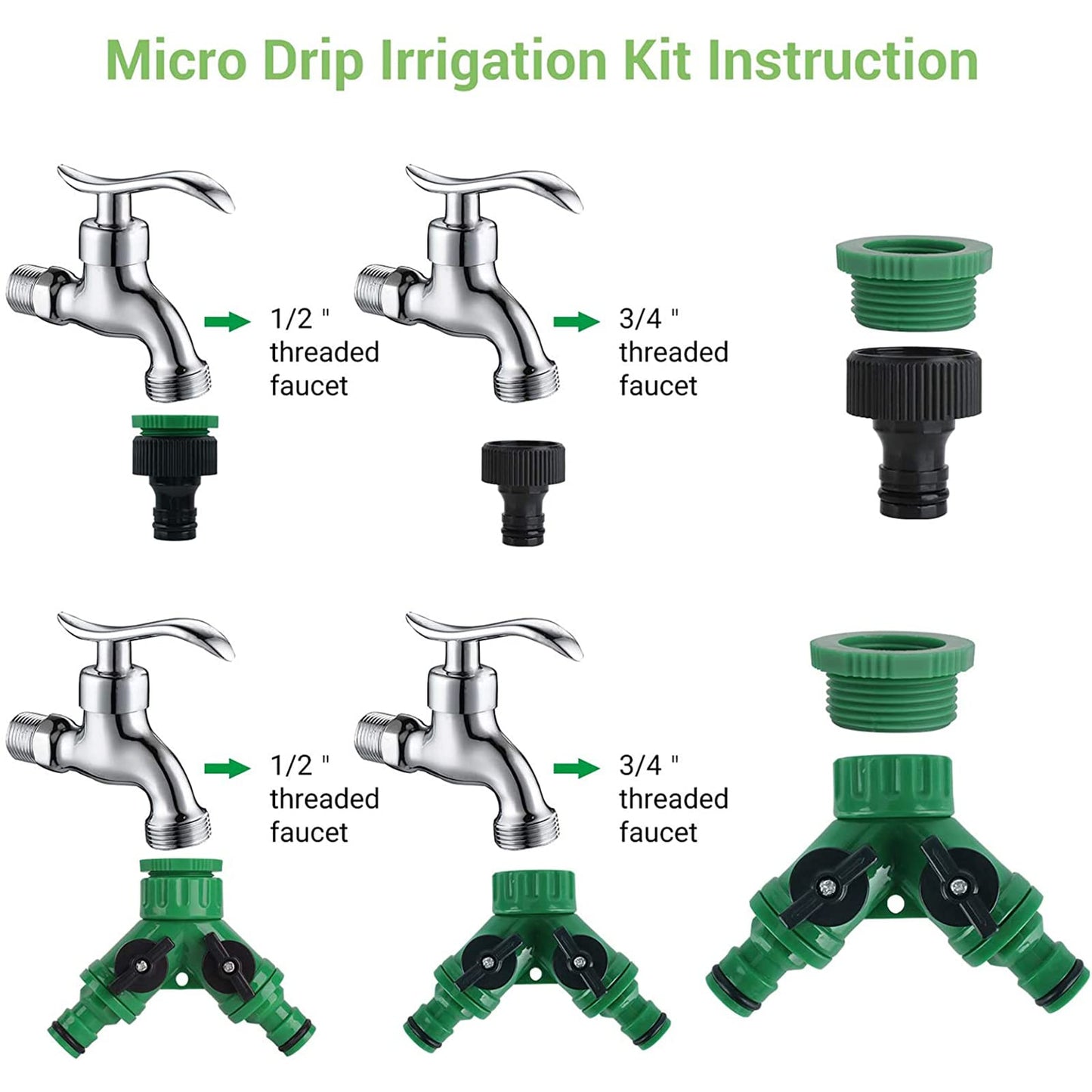 Micro Drip Irrigation Kit Instruction

1/2 " threaded faucet

3/4 " threaded faucet

1/2 " threaded faucet

3/4 " threaded faucet