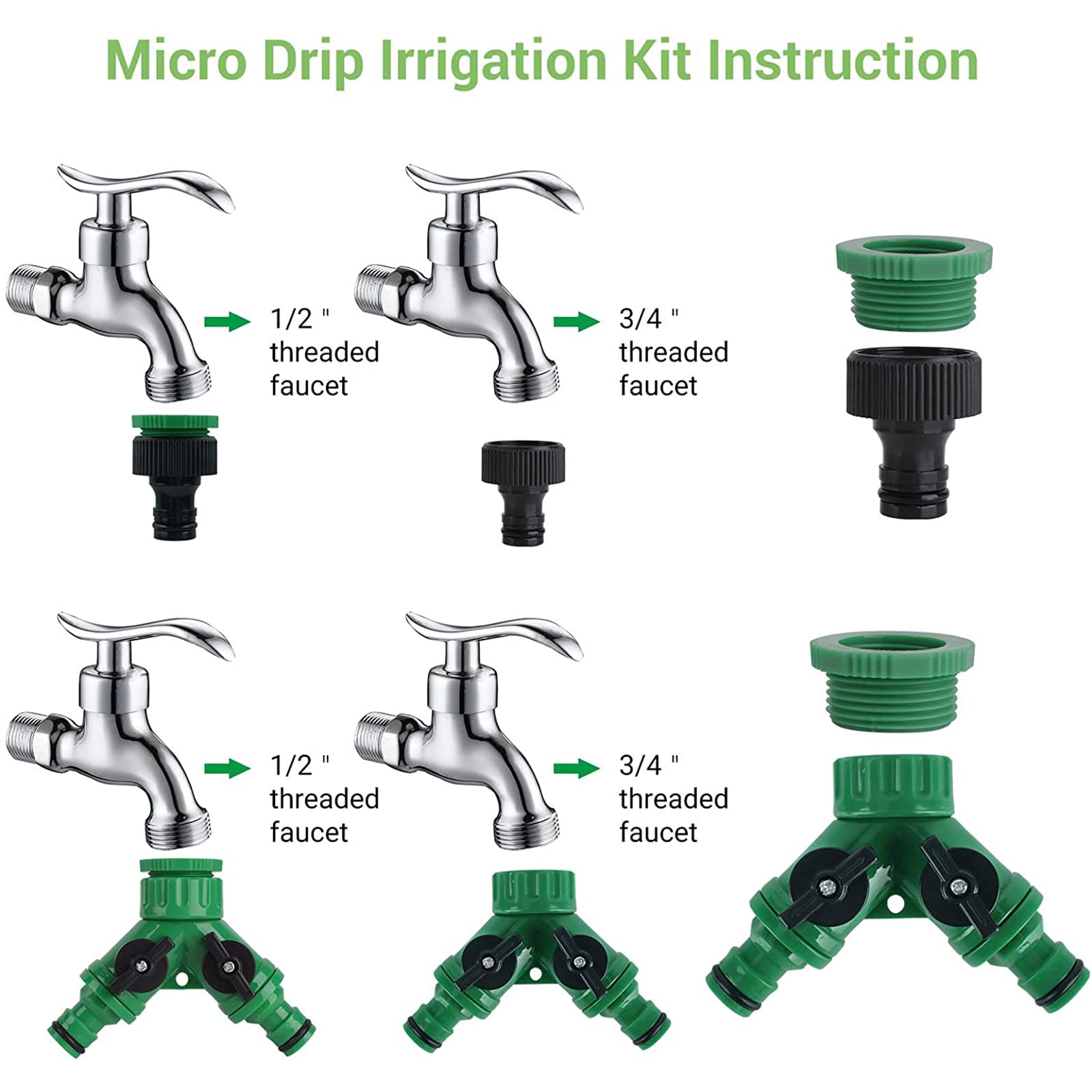 Micro Drip Irrigation Kit Instruction

1/2 " threaded faucet

3/4 " threaded faucet

1/2 " threaded faucet

3/4 " threaded faucet