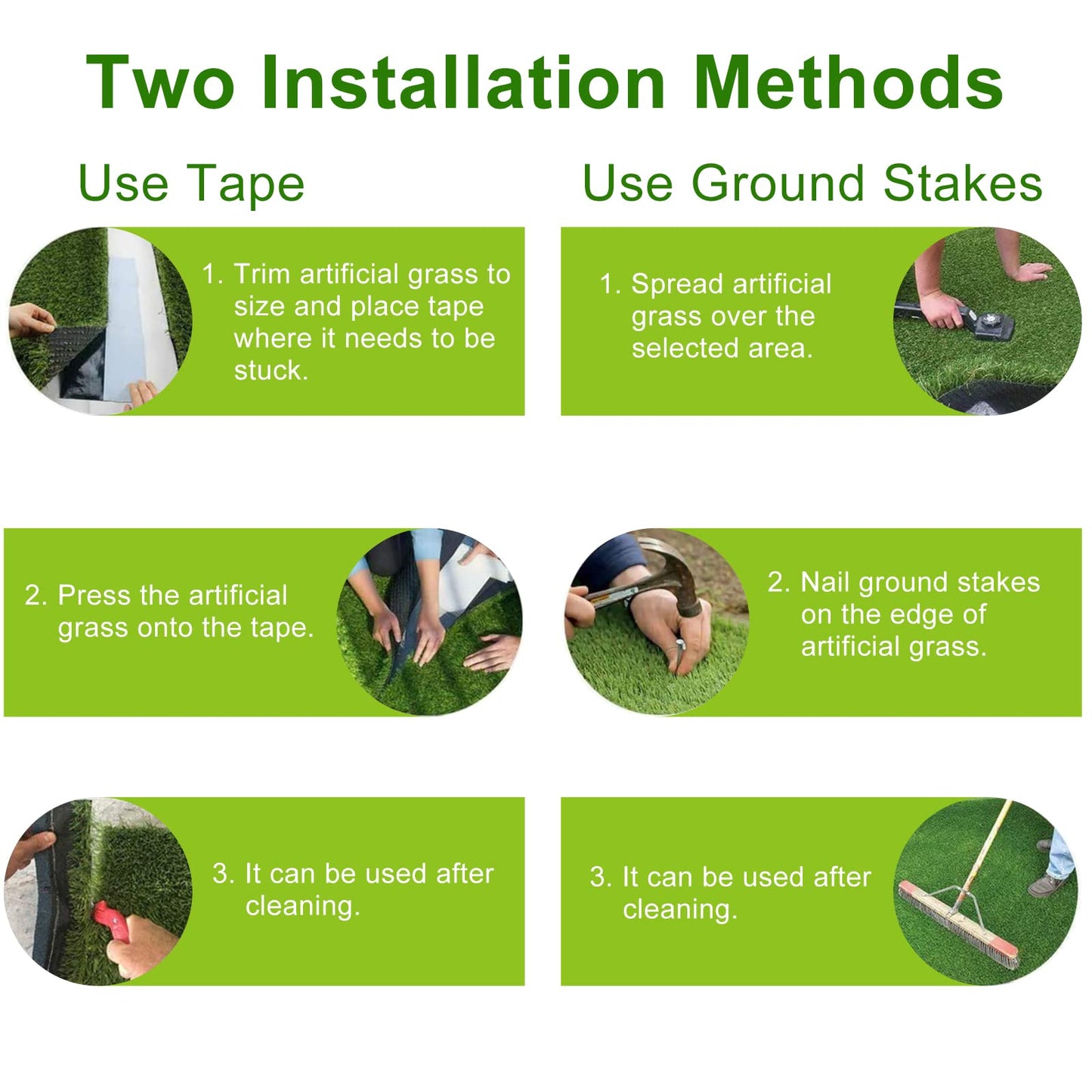 Two Installation Methods

Use Tape

1. Trim artificial grass to size and place tape where it needs to be stuck.

2. Press the artificial grass onto the tape.

3. It can be used after cleaning.

Use Ground Stakes

1. Spread artificial grass over the selected area.

2. Nail ground stakes on the edge of artificial grass.

3. It can be used after cleaning.