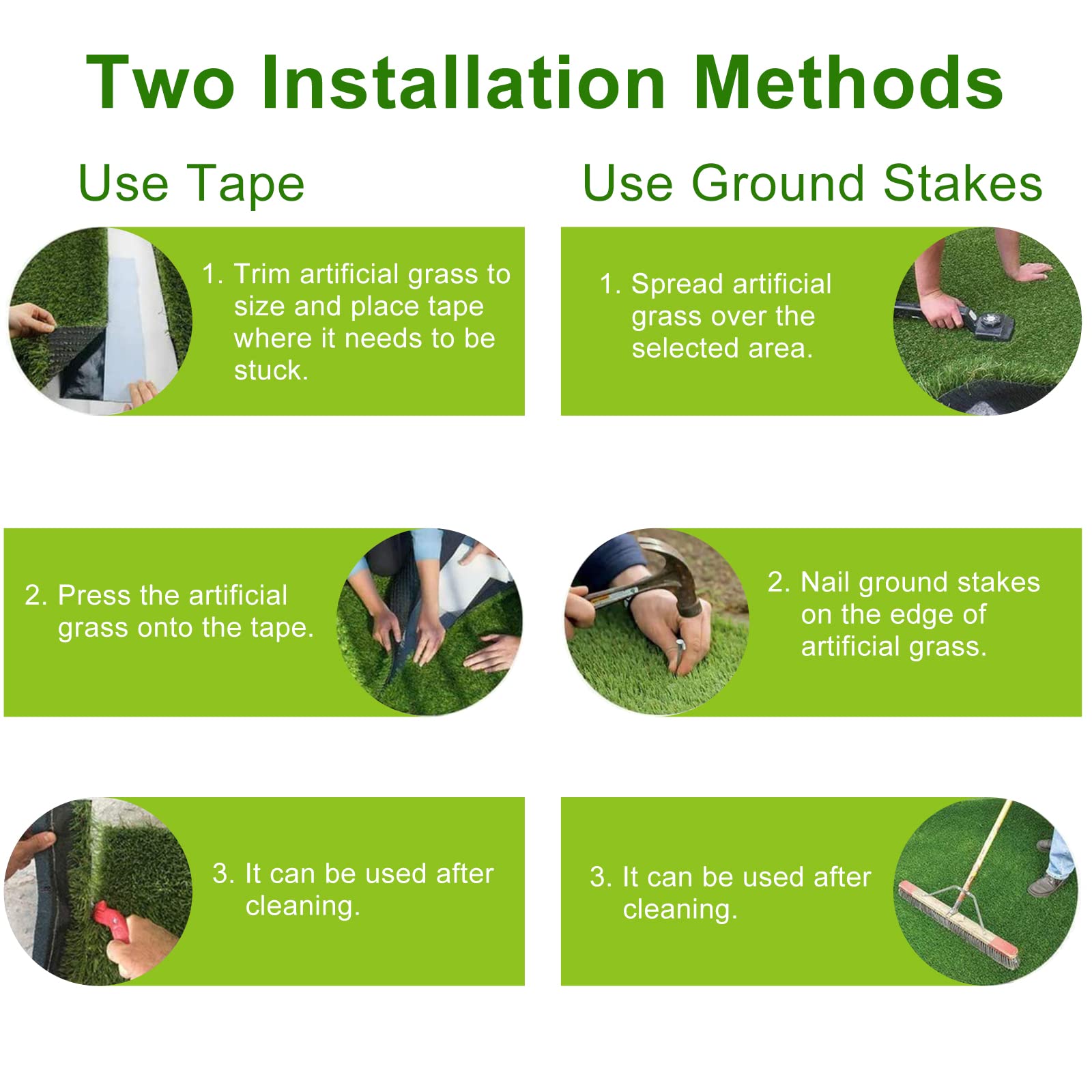 Two Installation Methods

Use Tape

1. Trim artificial grass to size and place tape where it needs to be stuck.

2. Press the artificial grass onto the tape.

3. It can be used after cleaning.

Use Ground Stakes

1. Spread artificial grass over the selected area.

2. Nail ground stakes on the edge of artificial grass.

3. It can be used after cleaning.