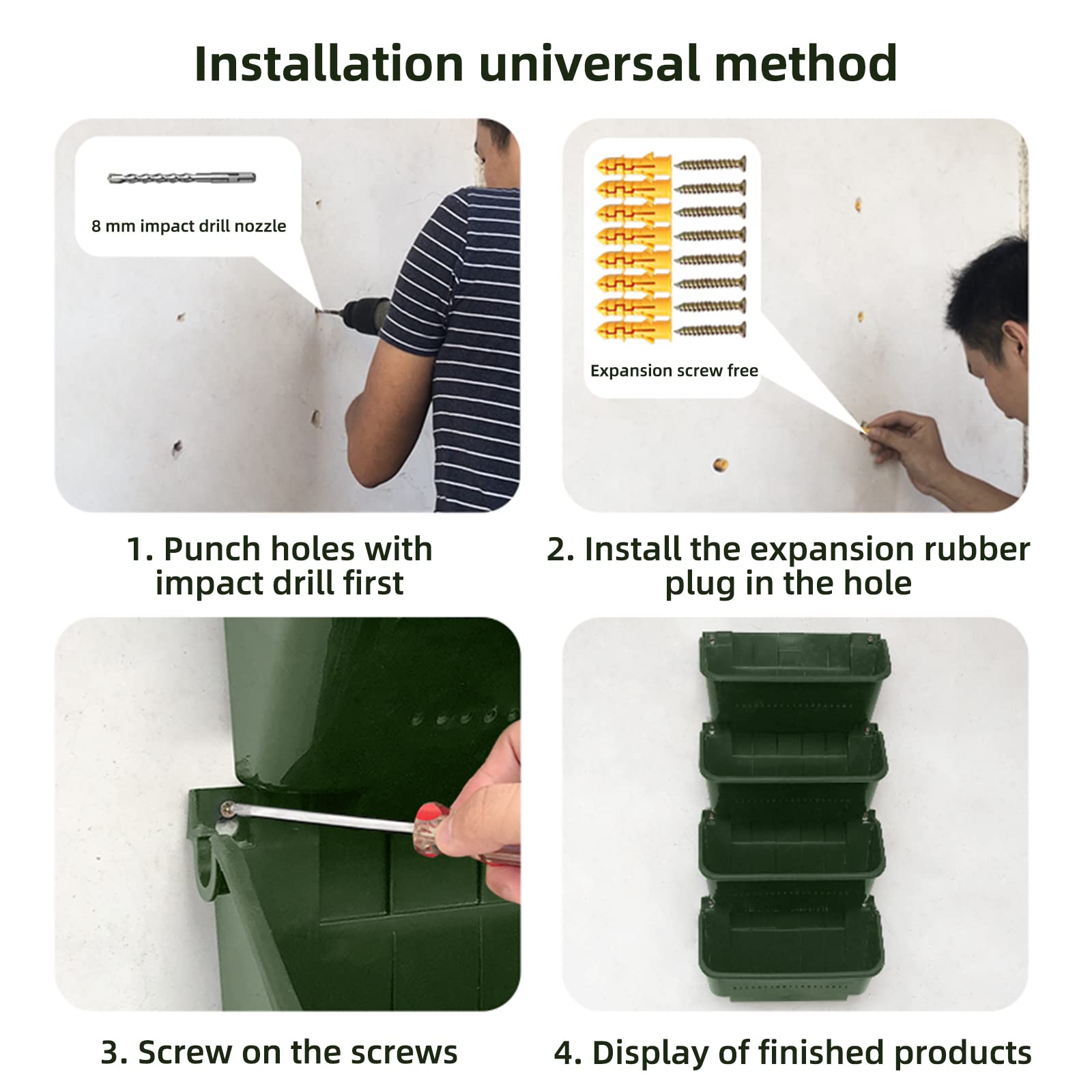 Installation universal method

8 mm impact drill nozzle

Expansion screw free

1. Punch holes with impact drill first

2. Install the expansion rubber plug in the hole

3. Screw on the screws

4. Display of finished products