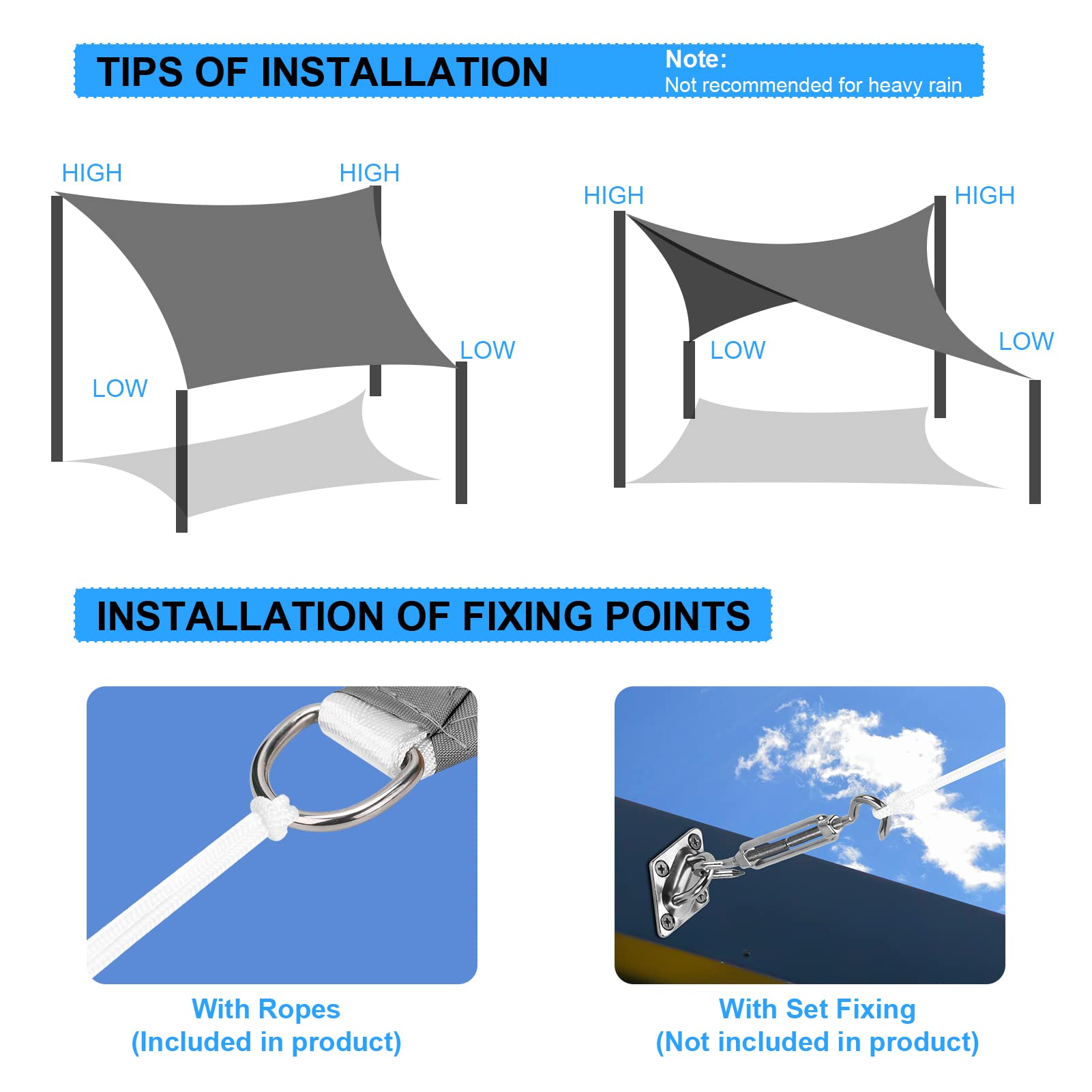 TIPS OF INSTALLATION

Note:
Not recommended for heavy rain

HIGH
HIGH
LOW
LOW

HIGH
HIGH
LOW
LOW

INSTALLATION OF FIXING POINTS

With Ropes
(Included in product)

With Set Fixing
(Not included in product)