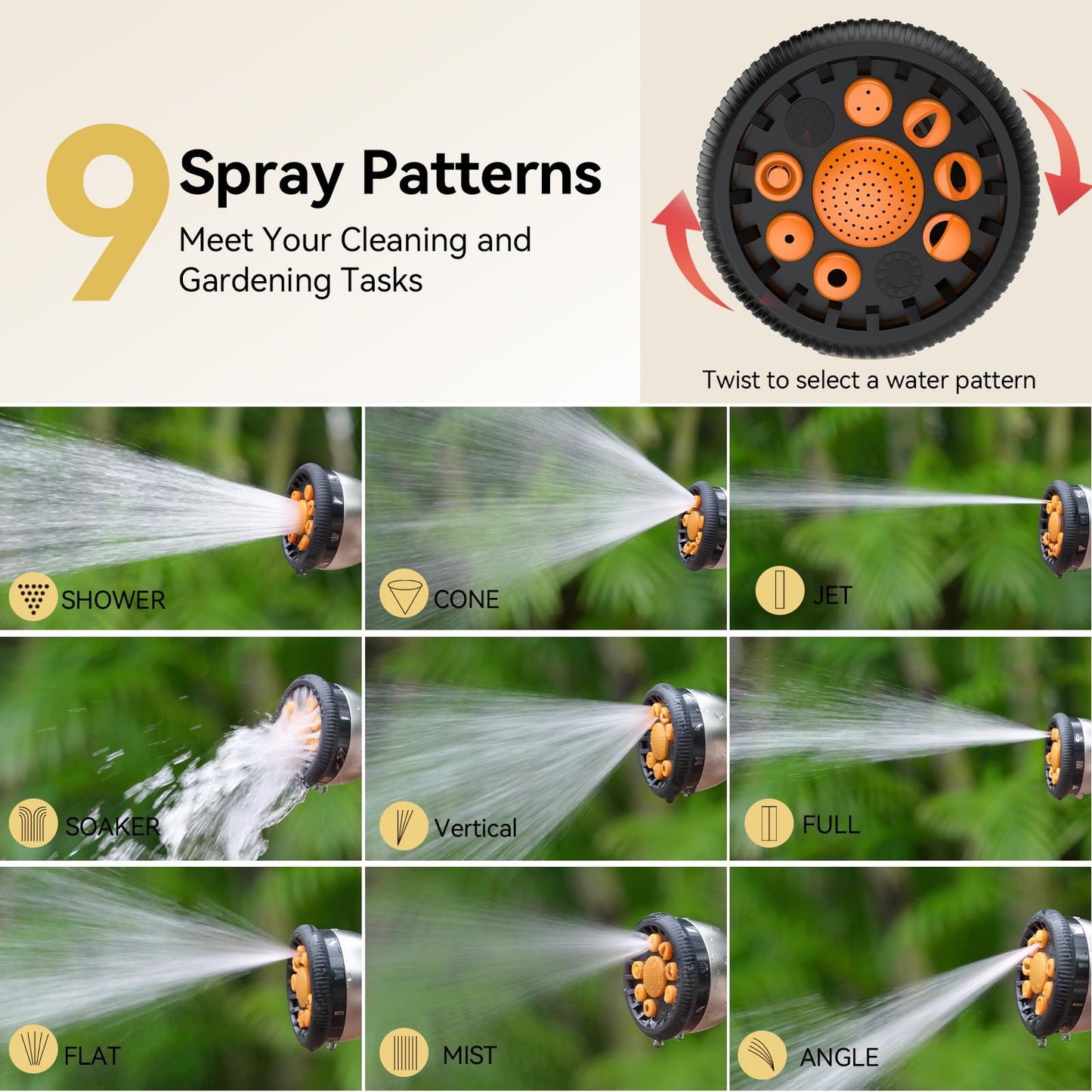 9 Spray Patterns

Meet Your Cleaning and Gardening Tasks

Twist to select a water pattern

SHOWER

CONE

JET

SOAKER

Vertical

FULL

FLAT

MIST

ANGLE