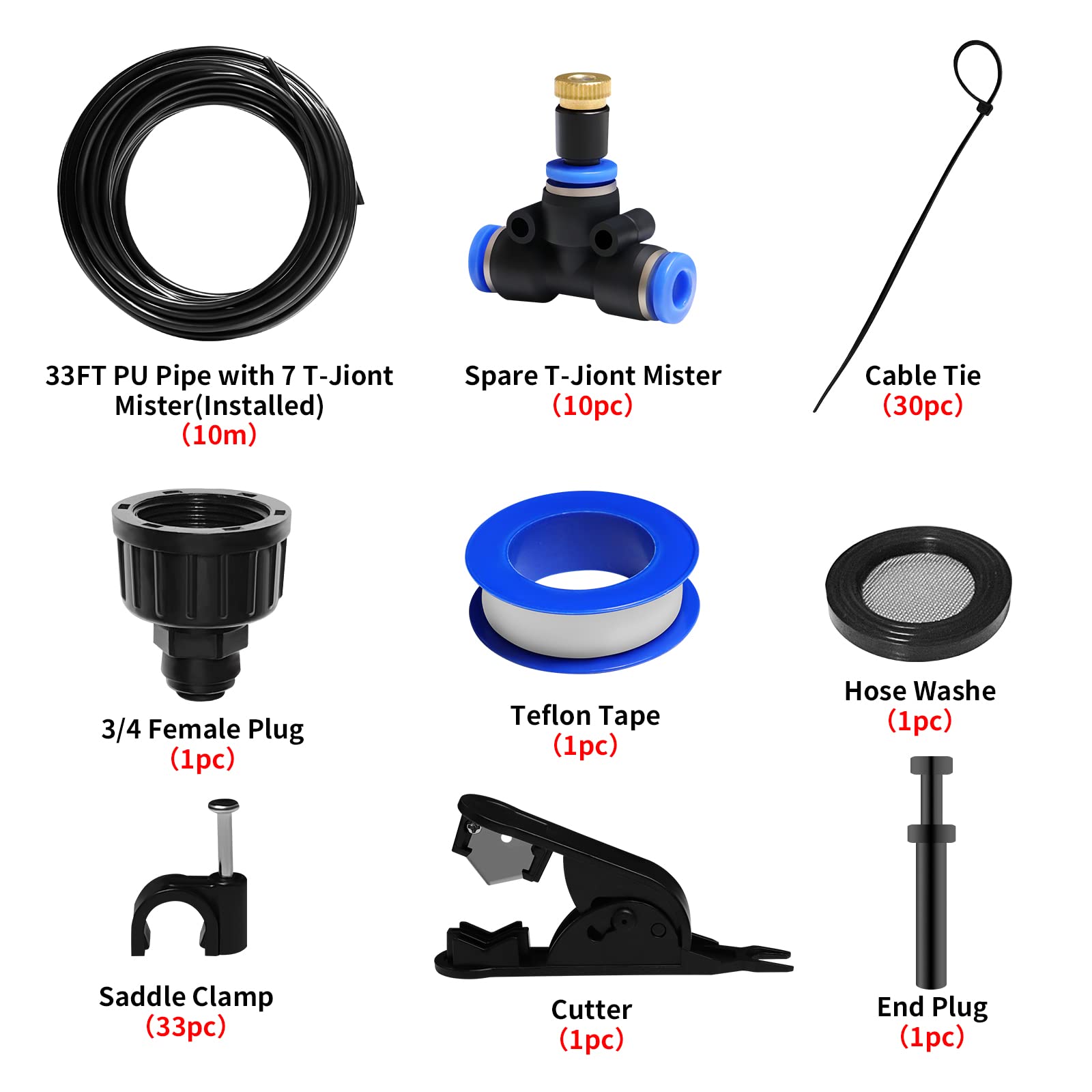 33FT PU Pipe with 7 T-Jiont Mister(Installed)
(10m)

Spare T-Jiont Mister
(10pc)

Cable Tie
(30pc)

3/4 Female Plug
(1pc)

Teflon Tape
(1pc)

Hose Washe
(1pc)

Saddle Clamp
(33pc)

Cutter
(1pc)

End Plug
(1pc)