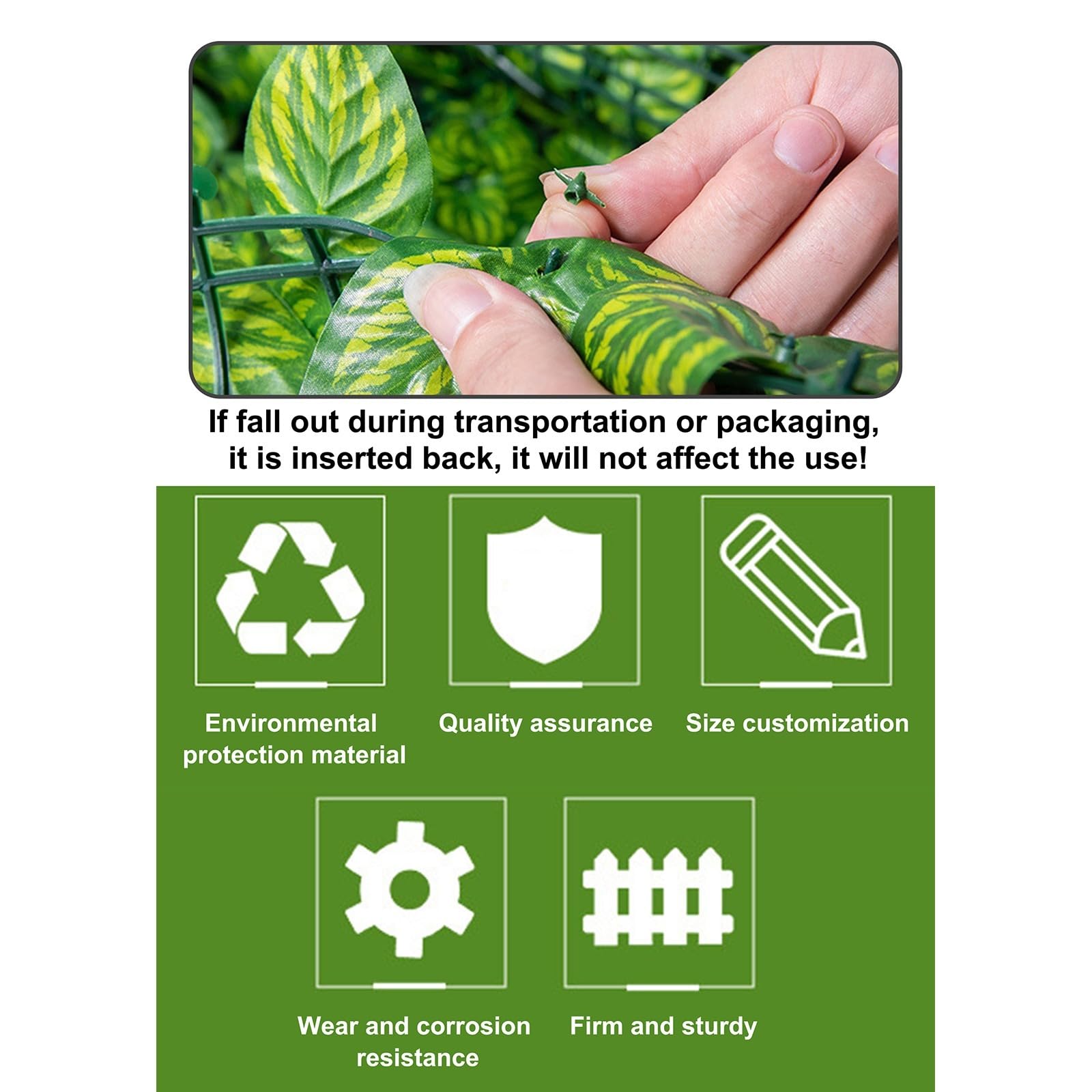 If fall out during transportation or packaging, it is inserted back, it will not affect the use!

Environmental protection material

Quality assurance

Size customization

Wear and corrosion resistance

Firm and sturdy