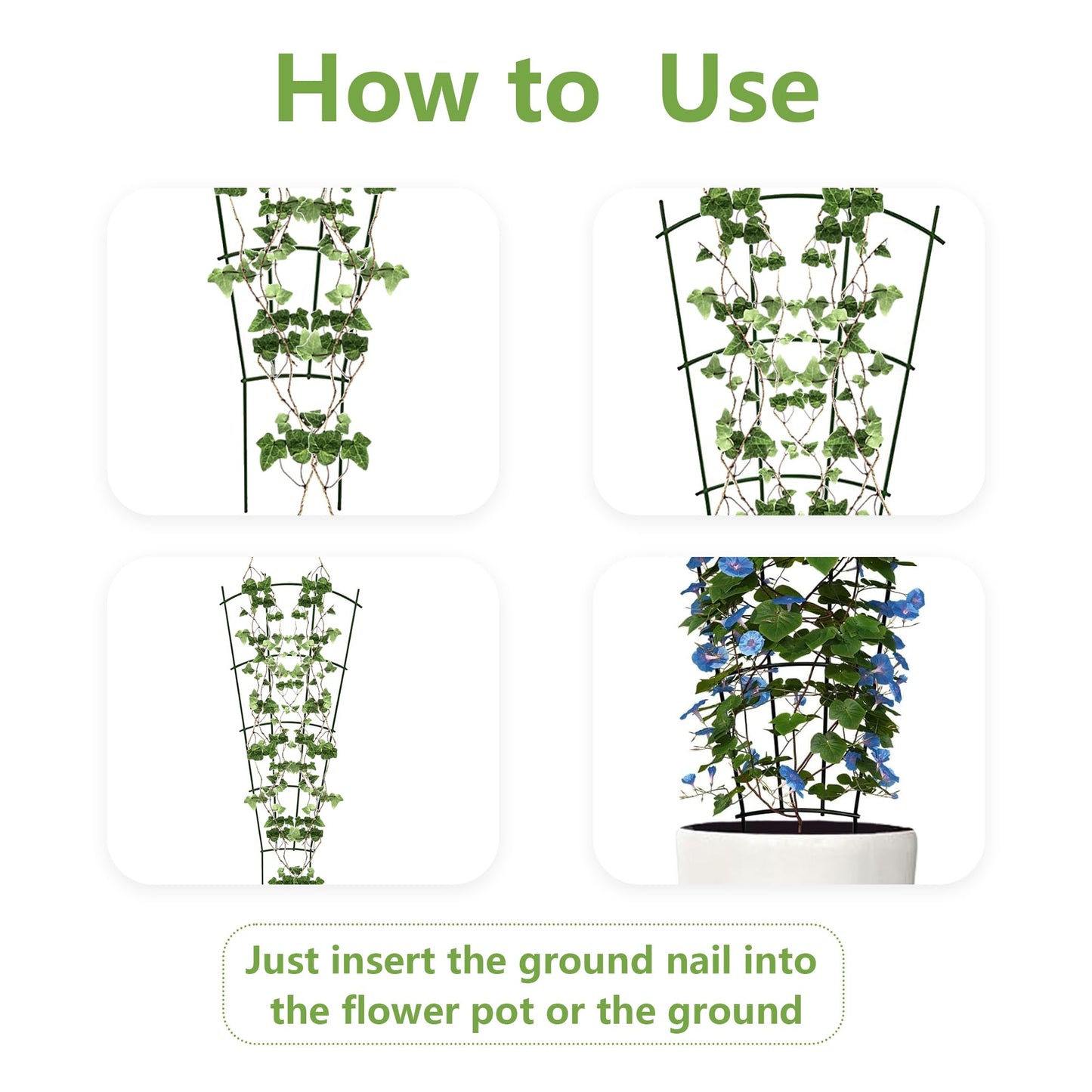 How to Use

Just insert the ground nail into the flower pot or the ground