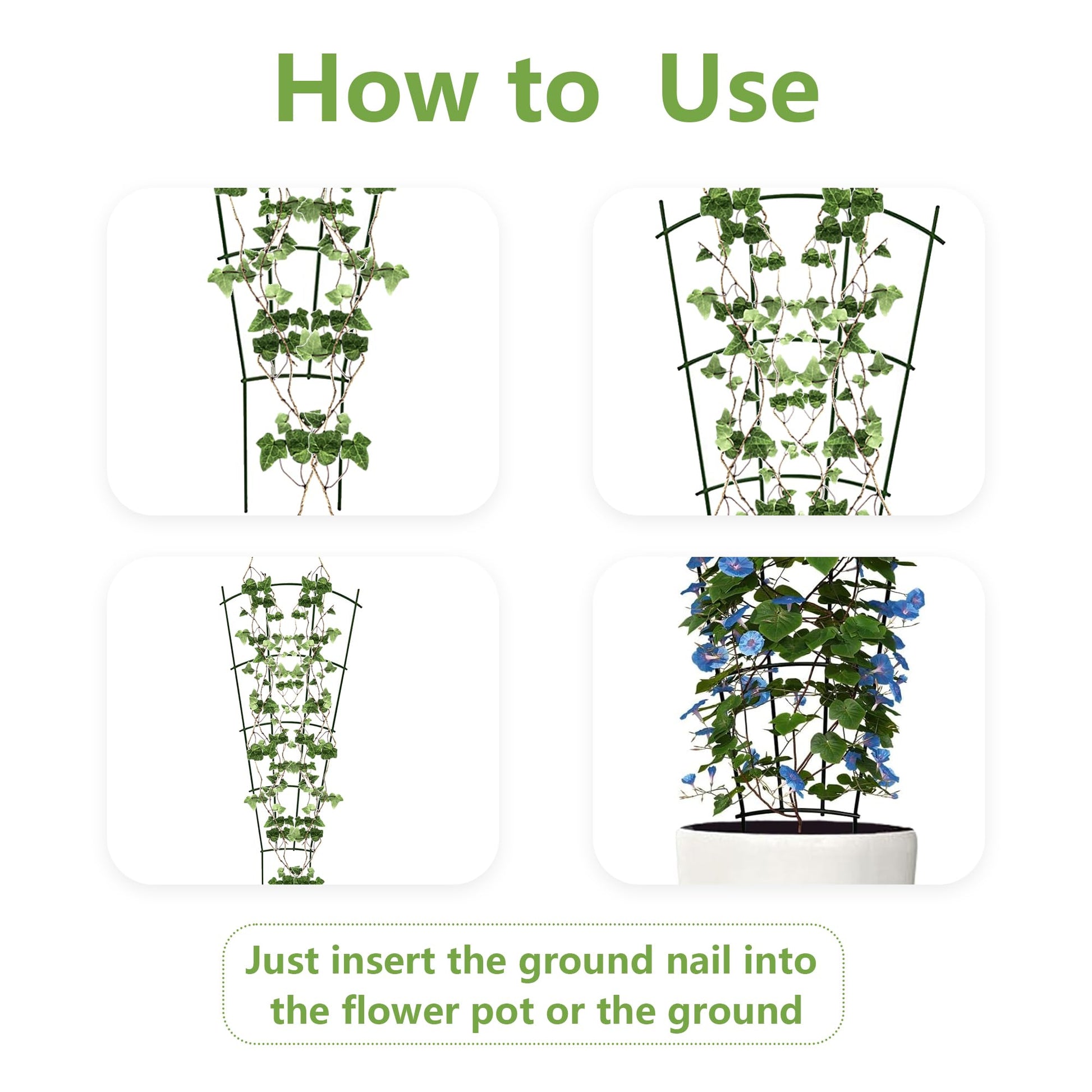 How to Use

Just insert the ground nail into the flower pot or the ground