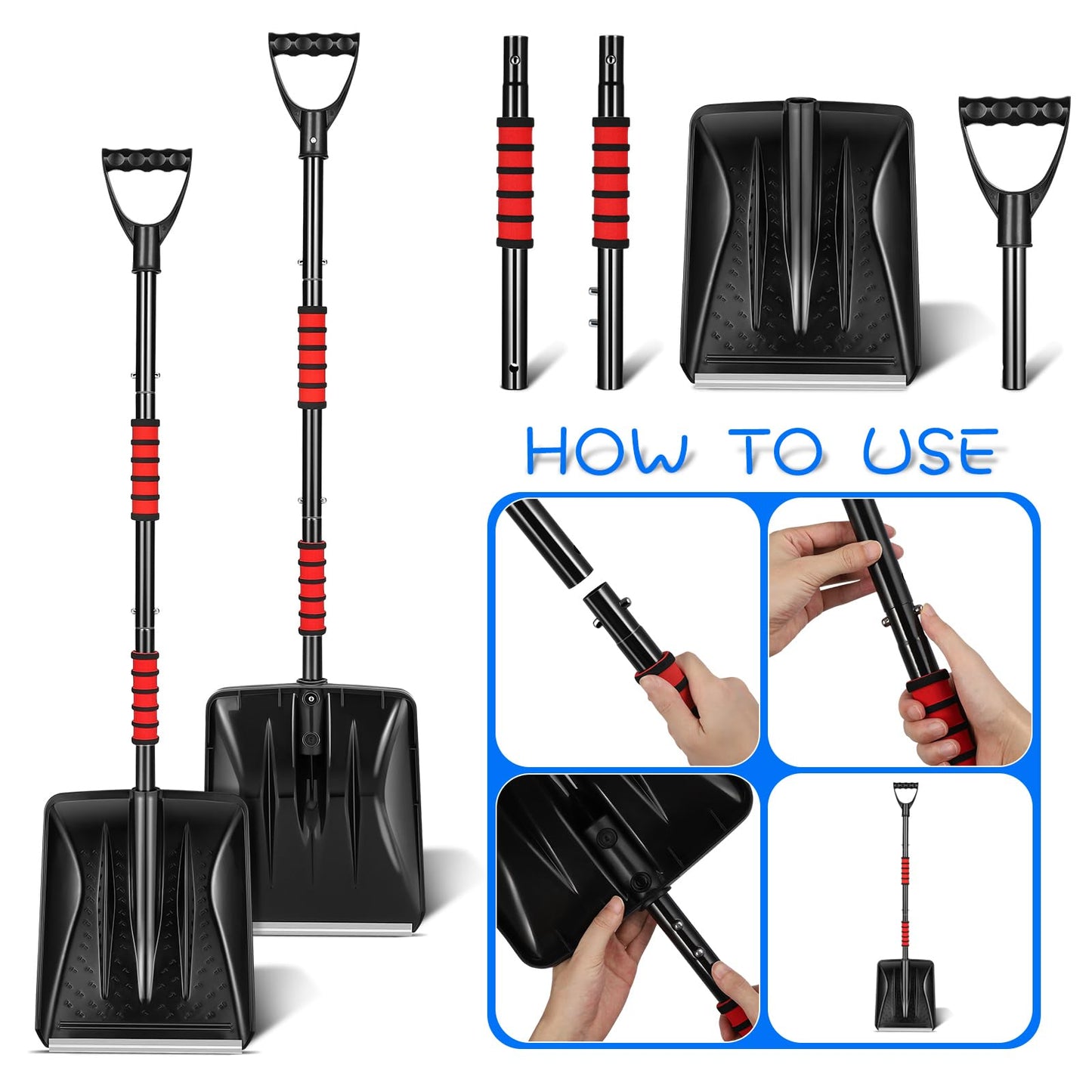 HOW TO USE