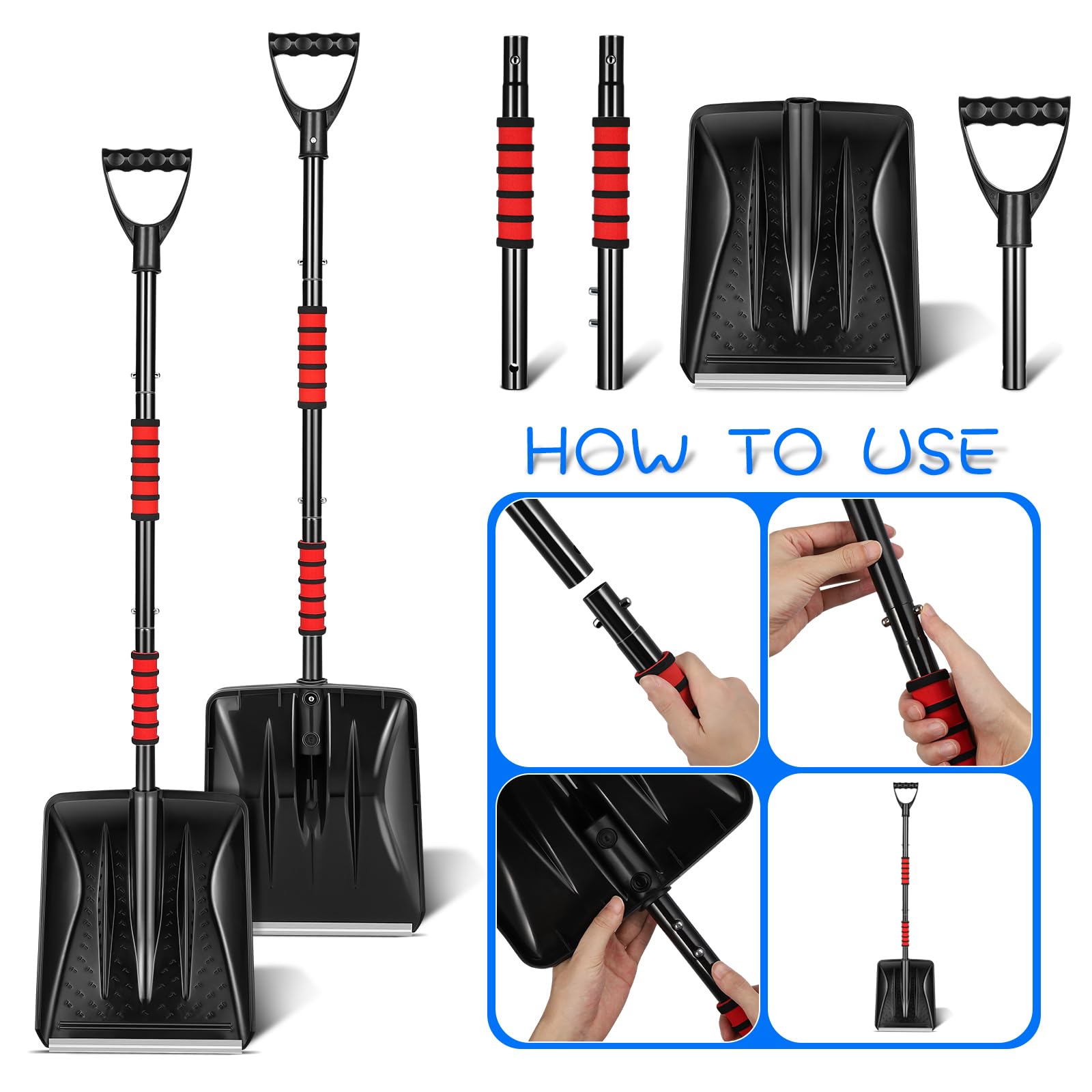 HOW TO USE