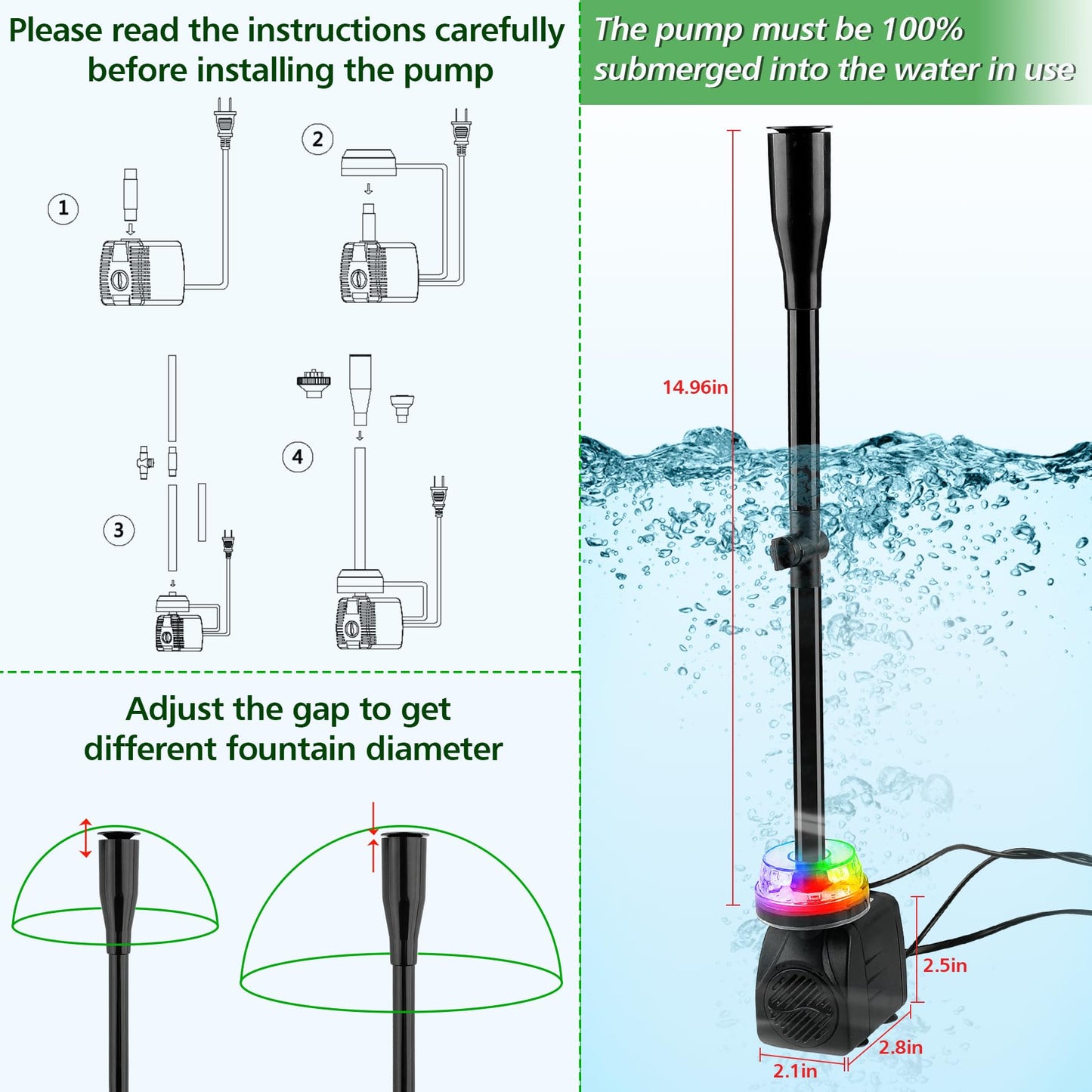 Please read the instructions carefully before installing the pump

1

2

3

4

Adjust the gap to get different fountain diameter

The pump must be 100% submerged into the water in use

14.96in

2.5in

2.8in

2.1in