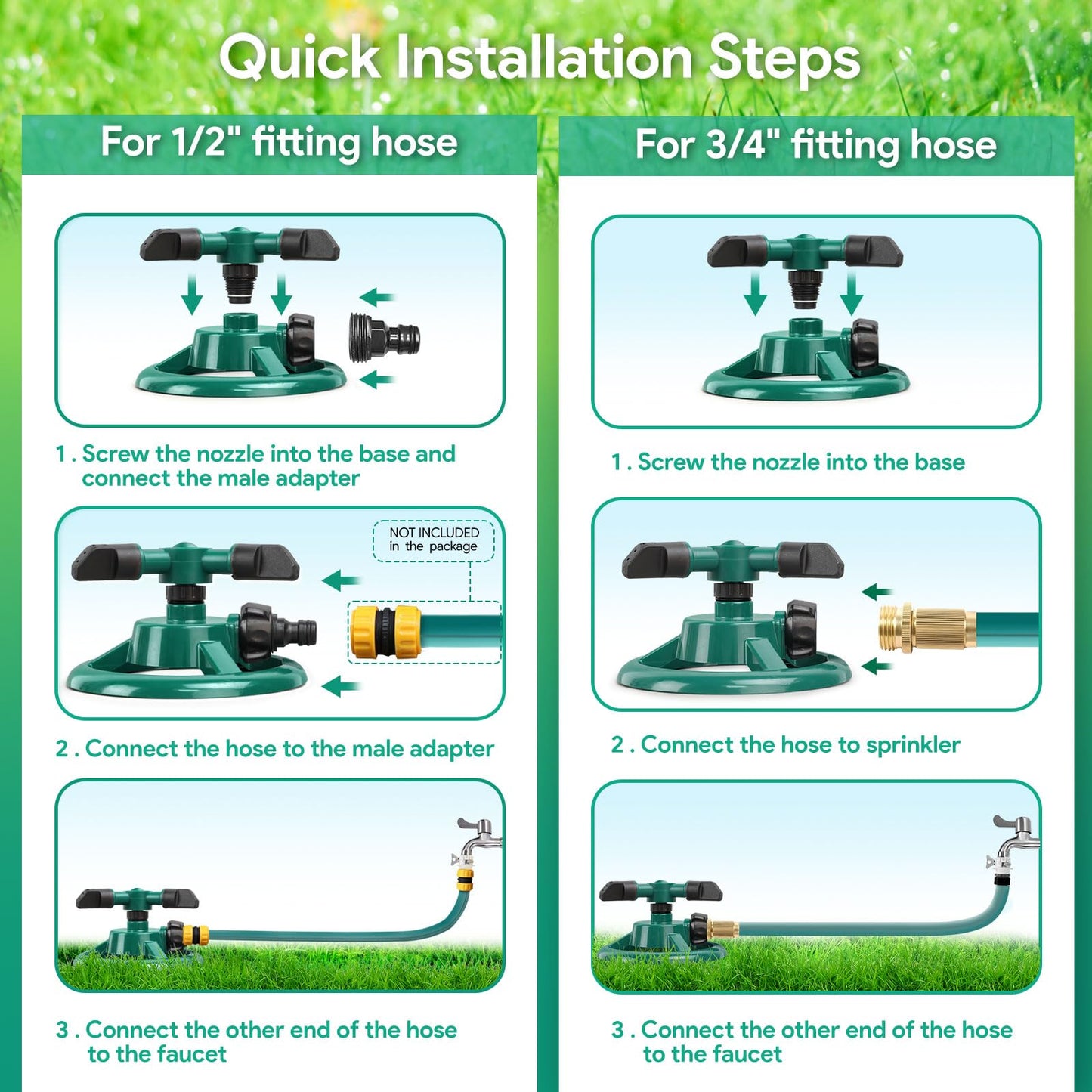 Quick Installation Steps

For 1/2" fitting hose

1 . Screw the nozzle into the base and connect the male adapter

NOT INCLUDED in the package

2 . Connect the hose to the male adapter

3 . Connect the other end of the hose to the faucet

For 3/4" fitting hose

1 . Screw the nozzle into the base

2 . Connect the hose to sprinkler

3 . Connect the other end of the hose to the faucet