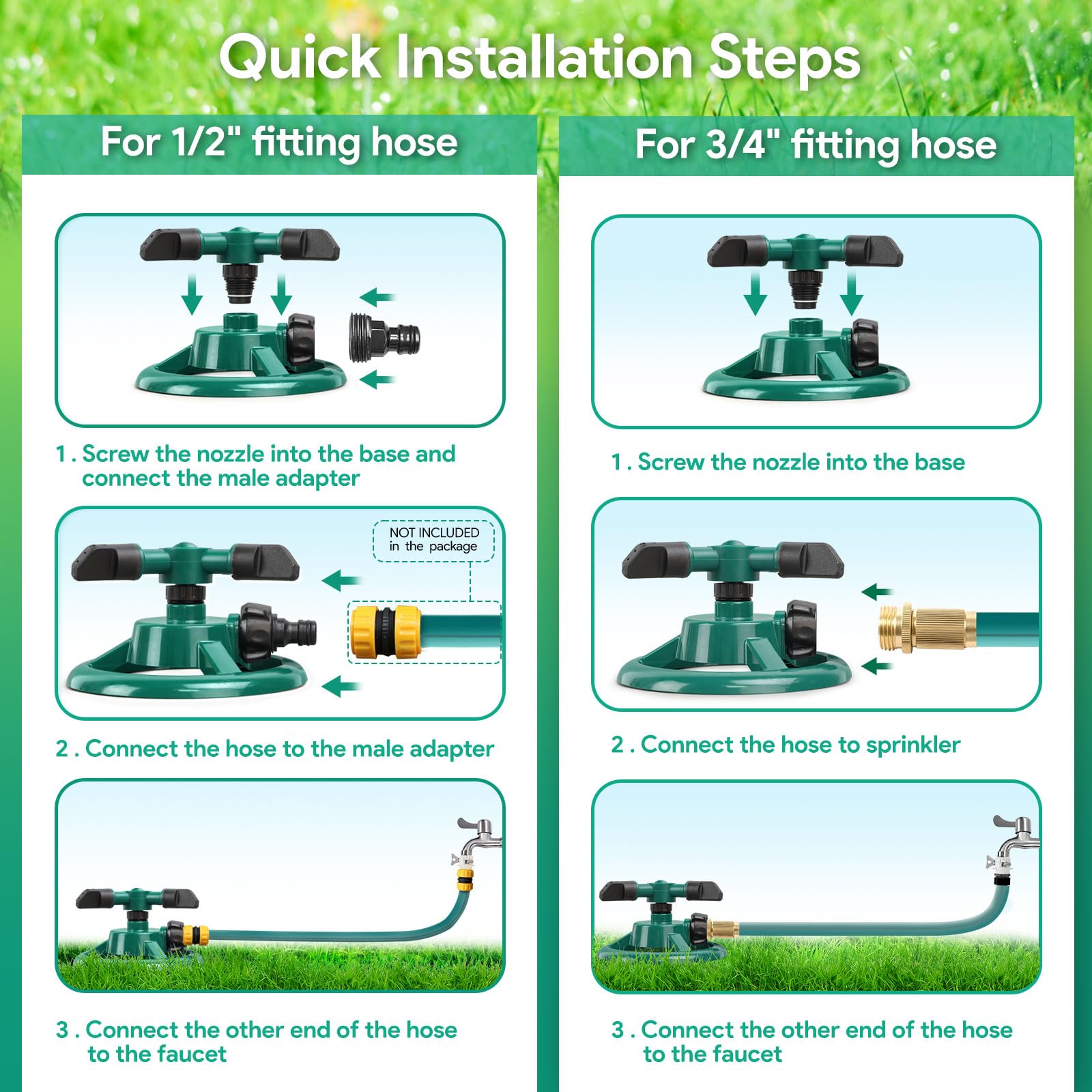 Quick Installation Steps

For 1/2" fitting hose

1 . Screw the nozzle into the base and connect the male adapter

NOT INCLUDED in the package

2 . Connect the hose to the male adapter

3 . Connect the other end of the hose to the faucet

For 3/4" fitting hose

1 . Screw the nozzle into the base

2 . Connect the hose to sprinkler

3 . Connect the other end of the hose to the faucet