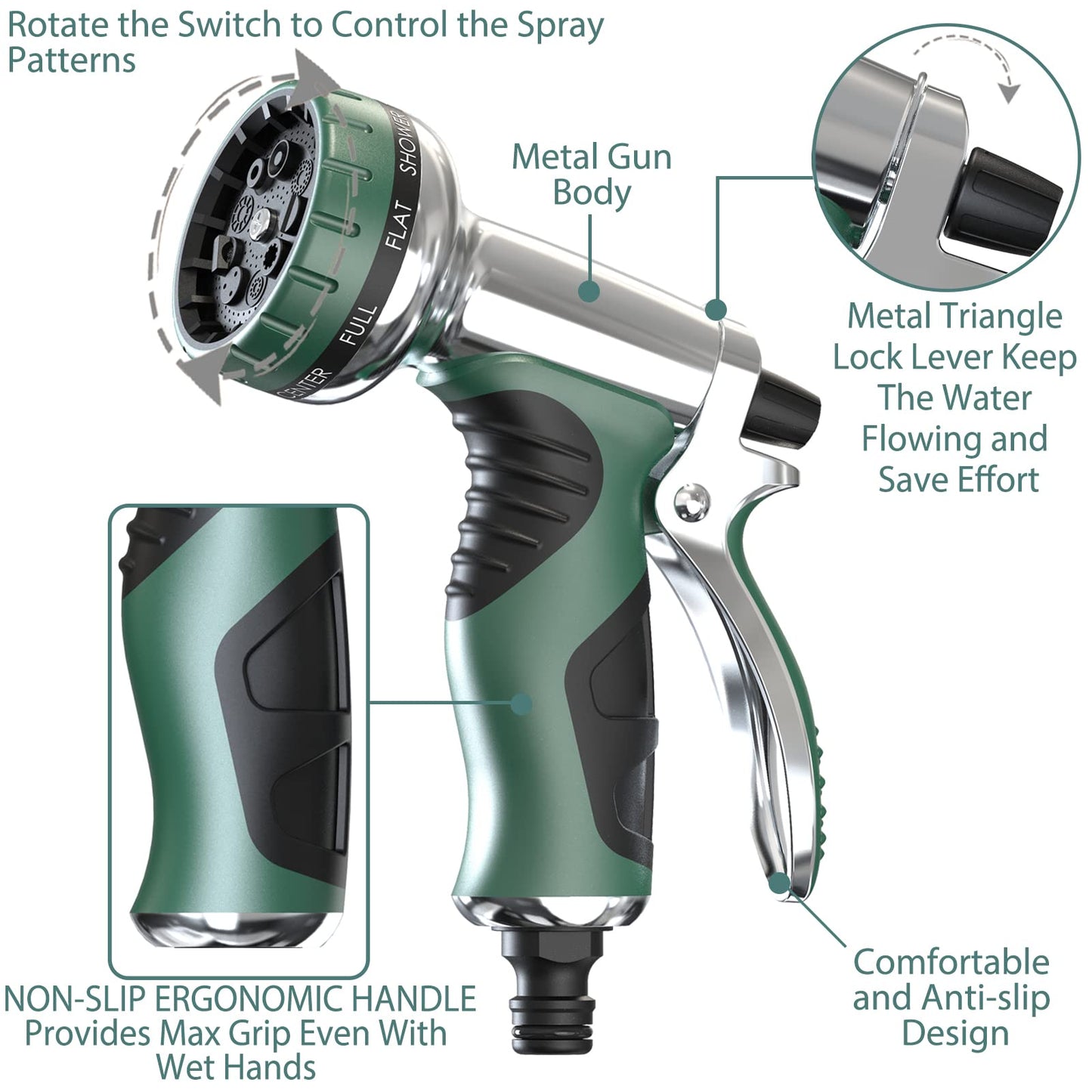 Rotate the Switch to Control the Spray Patterns

SHOWER
FLAT
FULL
CENTER

Metal Gun Body

Metal Triangle Lock Lever Keep The Water Flowing and Save Effort

NON-SLIP ERGONOMIC HANDLE Provides Max Grip Even With Wet Hands

Comfortable and Anti-slip Design