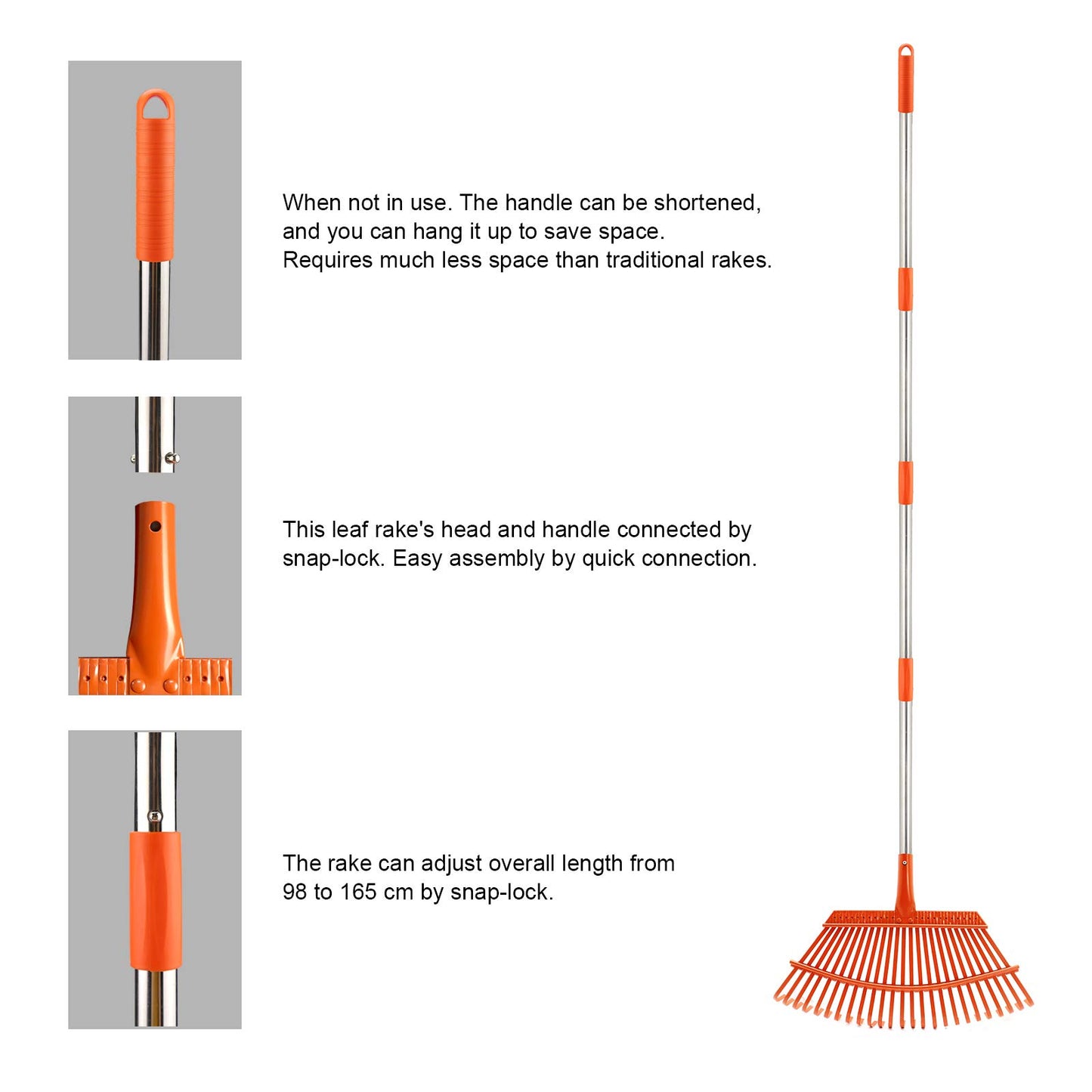 When not in use. The handle can be shortened, and you can hang it up to save space. Requires much less space than traditional rakes.

This leaf rake's head and handle connected by snap-lock. Easy assembly by quick connection.

The rake can adjust overall length from 98 to 165 cm by snap-lock.