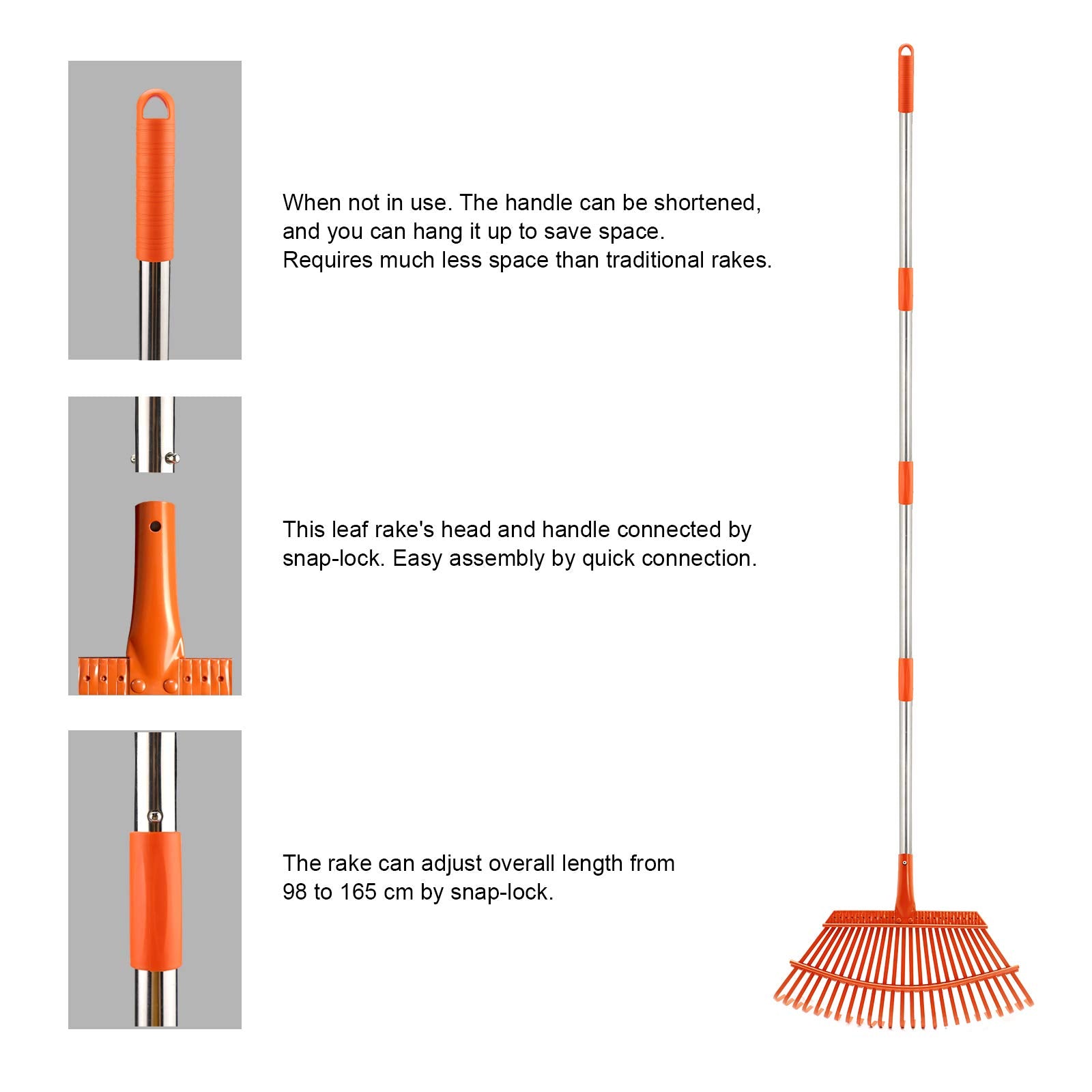 When not in use. The handle can be shortened, and you can hang it up to save space. Requires much less space than traditional rakes.

This leaf rake's head and handle connected by snap-lock. Easy assembly by quick connection.

The rake can adjust overall length from 98 to 165 cm by snap-lock.