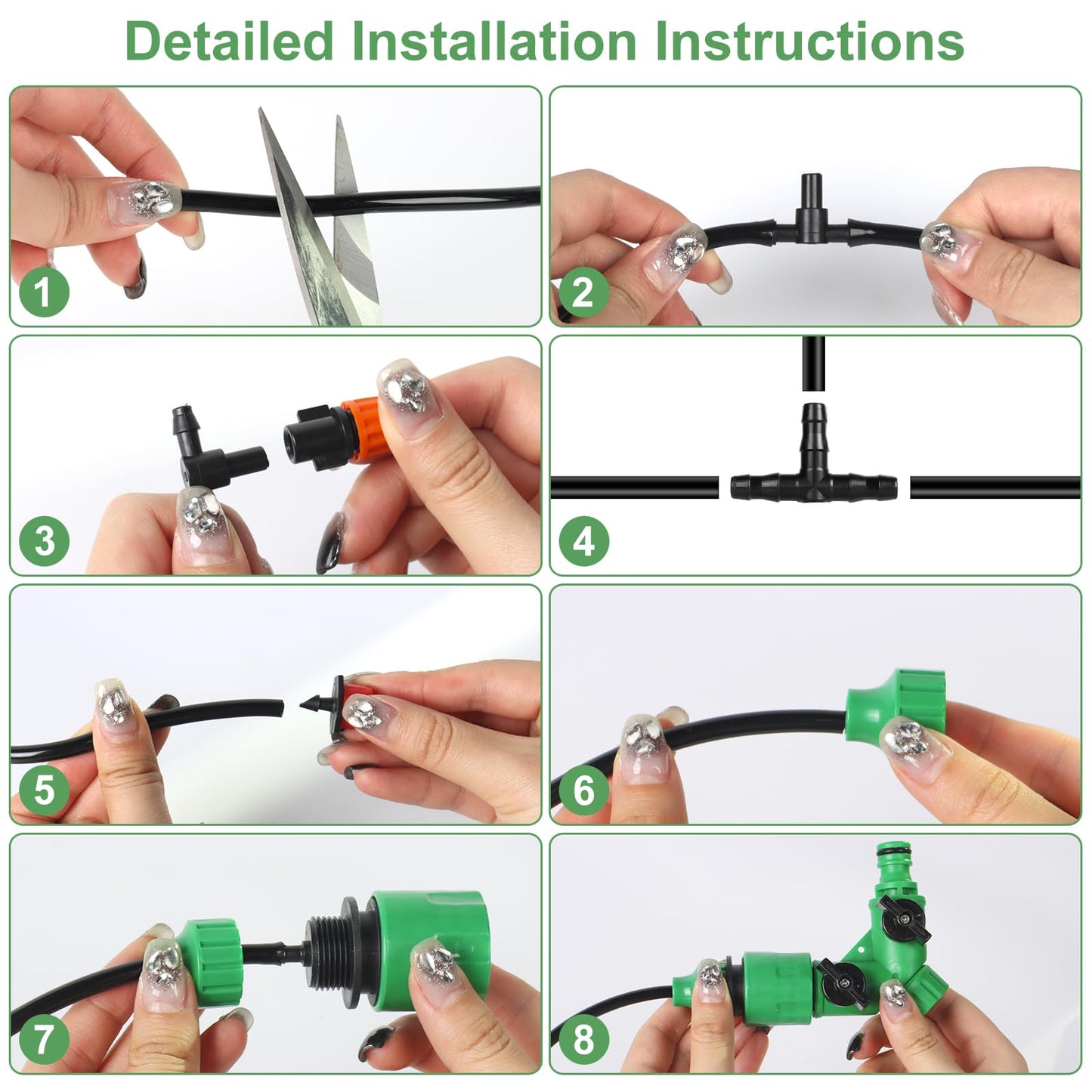 Detailed Installation Instructions

1

2

3

4

5

6

7

8