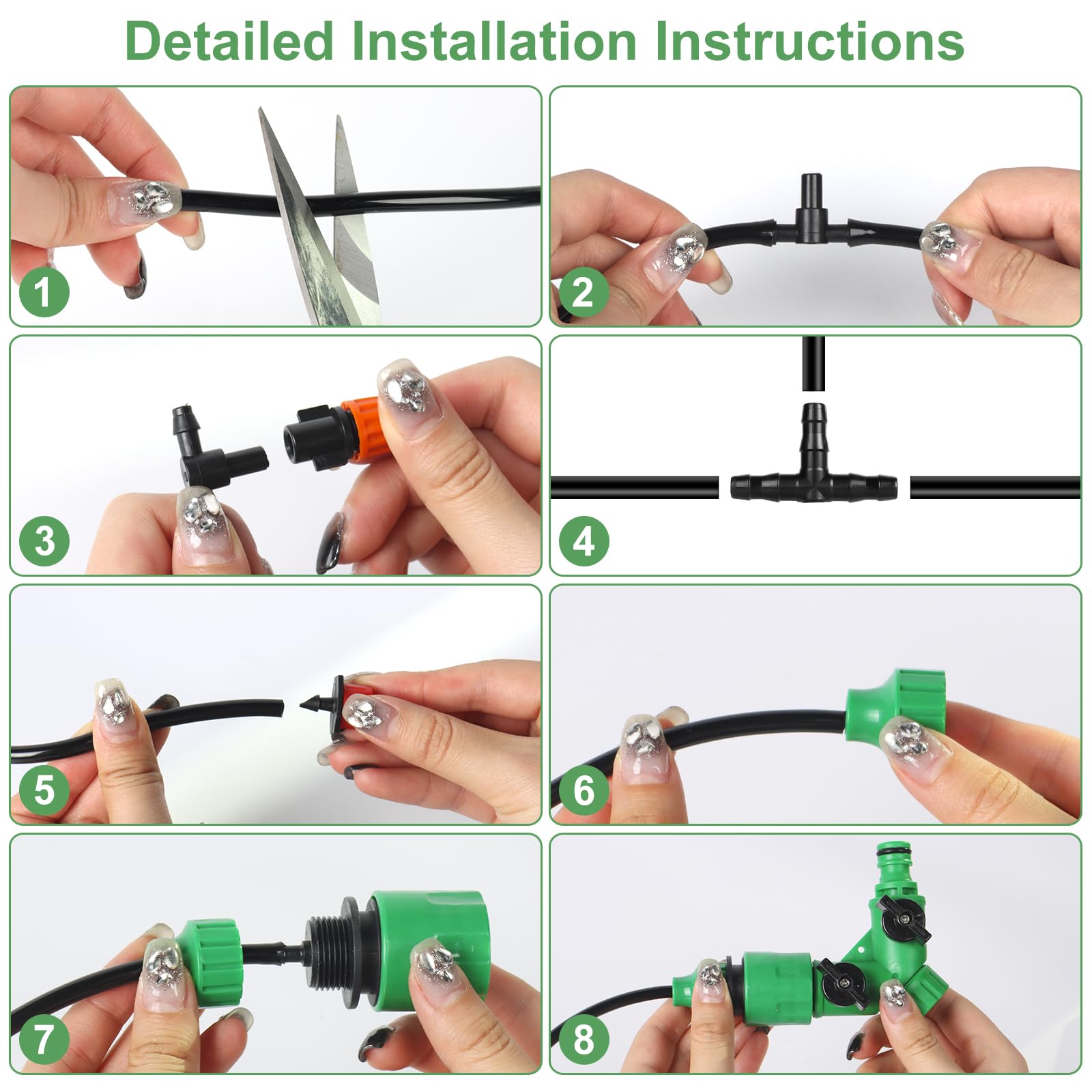 Detailed Installation Instructions

1

2

3

4

5

6

7

8