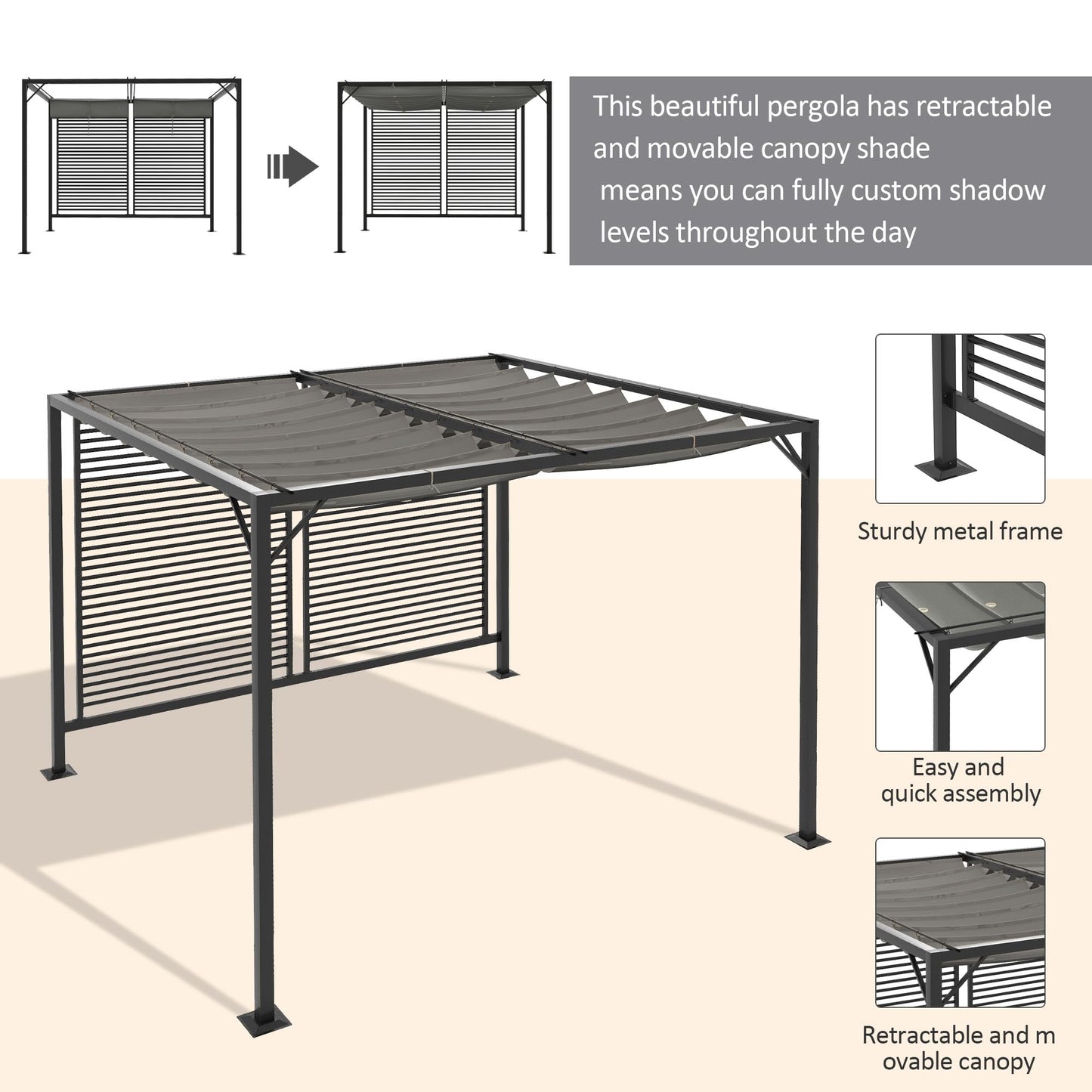 This beautiful pergola has retractable and movable canopy shade means you can fully custom shadow levels throughout the day

Sturdy metal frame

Easy and quick assembly

Retractable and m ovable canopy