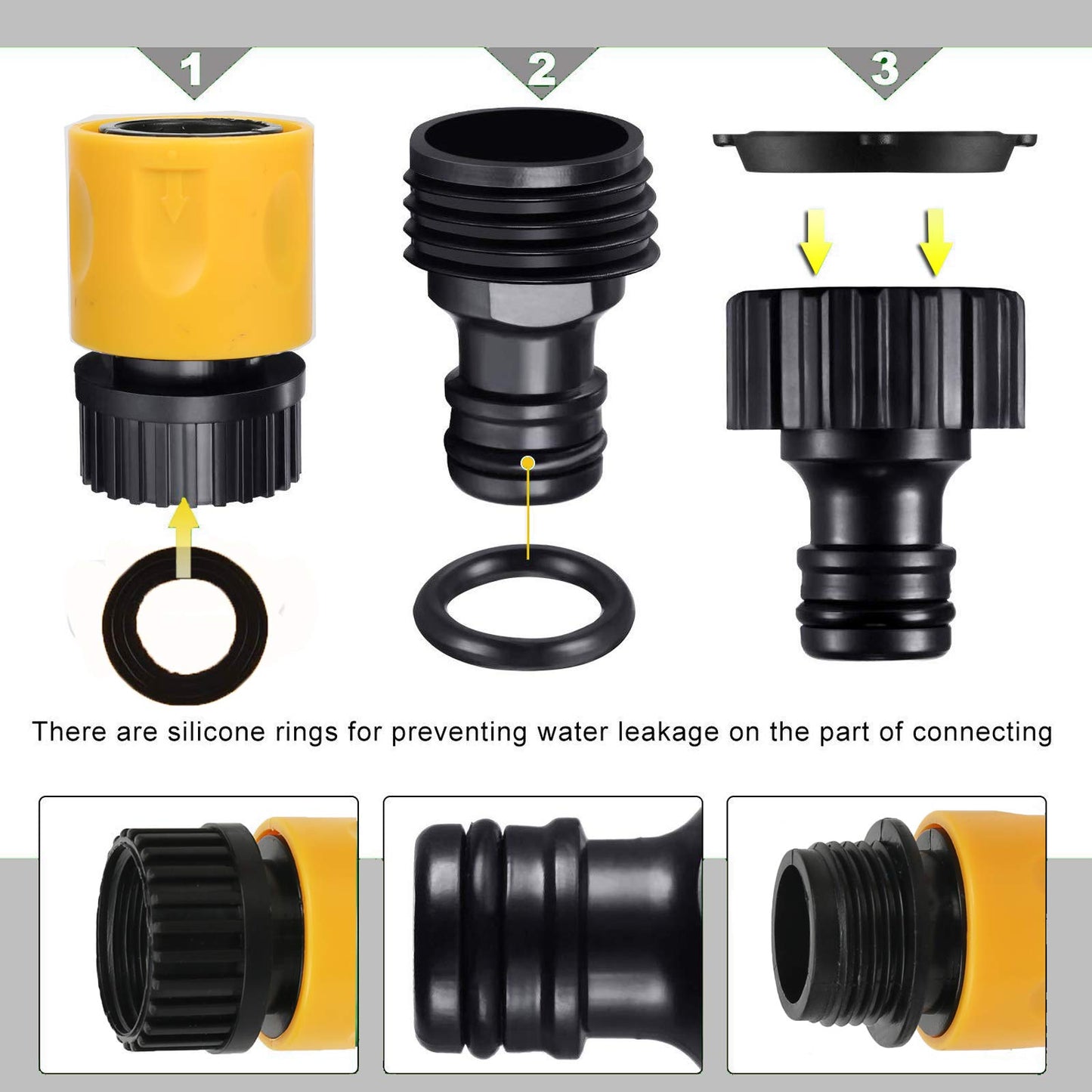 1

2

3

There are silicone rings for preventing water leakage on the part of connecting