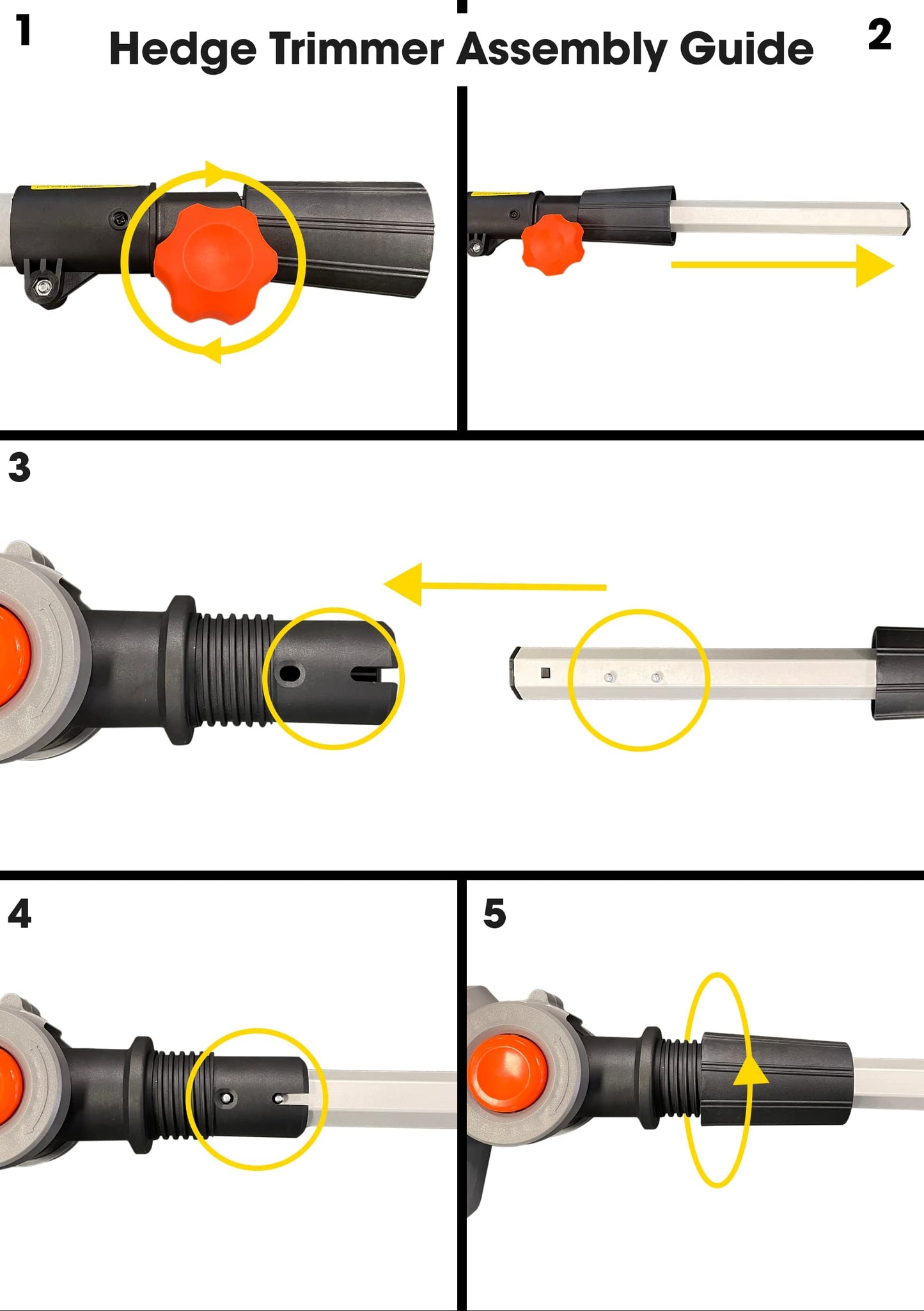 1

Hedge Trimmer Assembly Guide

2

3

4

5