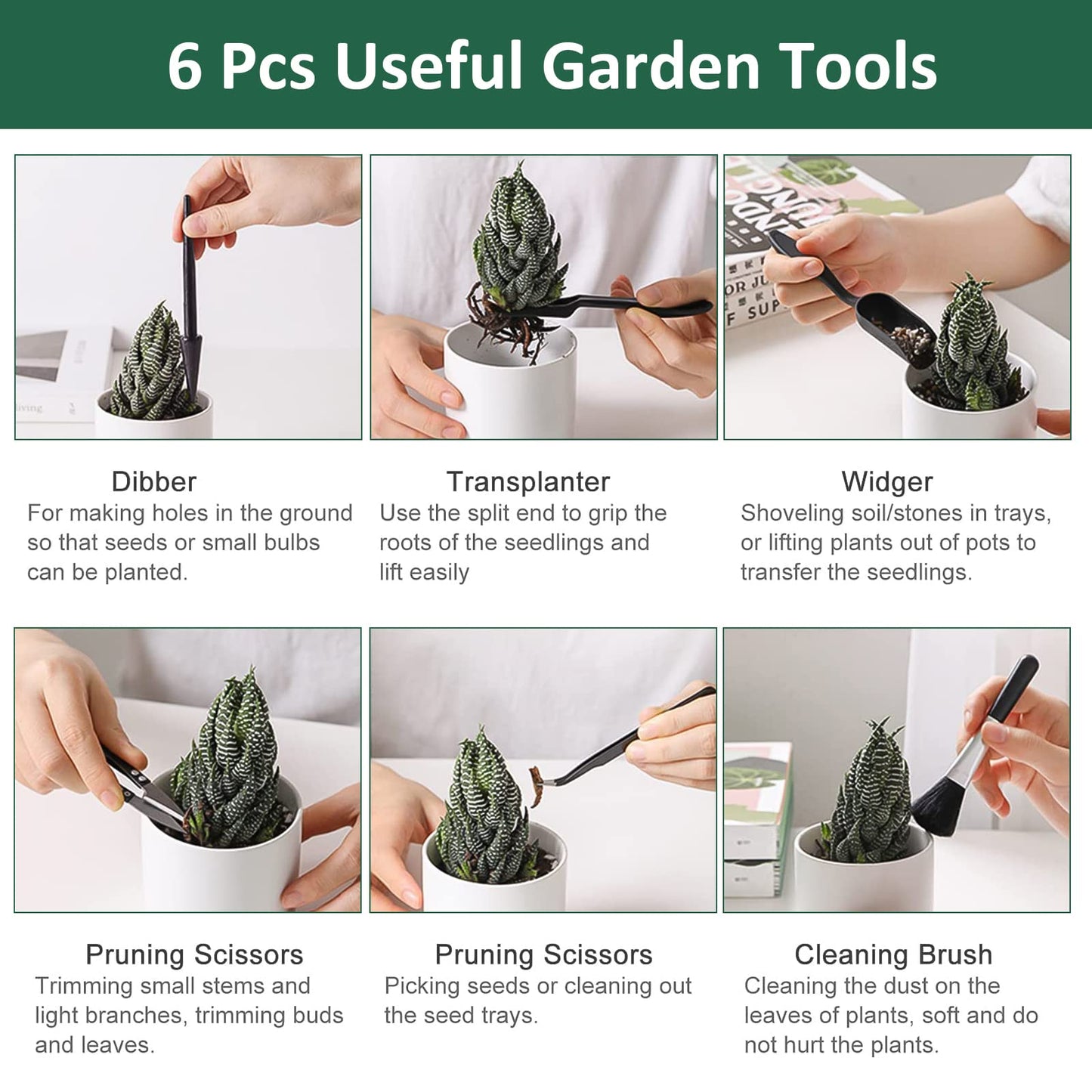 6 Pcs Useful Garden Tools

Dibber
For making holes in the ground so that seeds or small bulbs can be planted.

Transplanter
Use the split end to grip the roots of the seedlings and lift easily

Widger
Shoveling soil/stones in trays, or lifting plants out of pots to transfer the seedlings.

Pruning Scissors
Trimming small stems and light branches, trimming buds and leaves.

Pruning Scissors
Picking seeds or cleaning out the seed trays.

Cleaning Brush
Cleaning the dust on the leaves of plants, soft and do not hurt the plants.