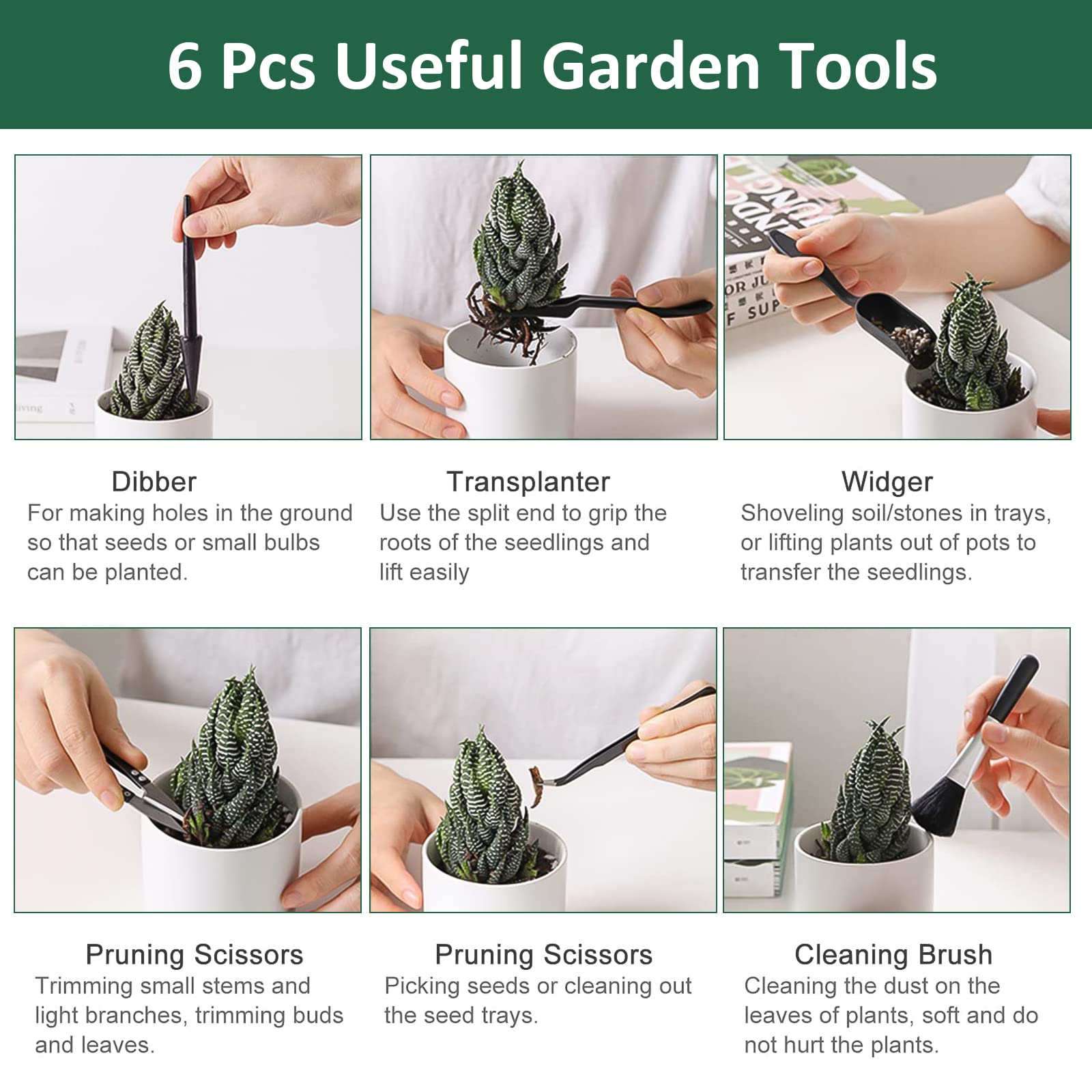 6 Pcs Useful Garden Tools

Dibber
For making holes in the ground so that seeds or small bulbs can be planted.

Transplanter
Use the split end to grip the roots of the seedlings and lift easily

Widger
Shoveling soil/stones in trays, or lifting plants out of pots to transfer the seedlings.

Pruning Scissors
Trimming small stems and light branches, trimming buds and leaves.

Pruning Scissors
Picking seeds or cleaning out the seed trays.

Cleaning Brush
Cleaning the dust on the leaves of plants, soft and do not hurt the plants.