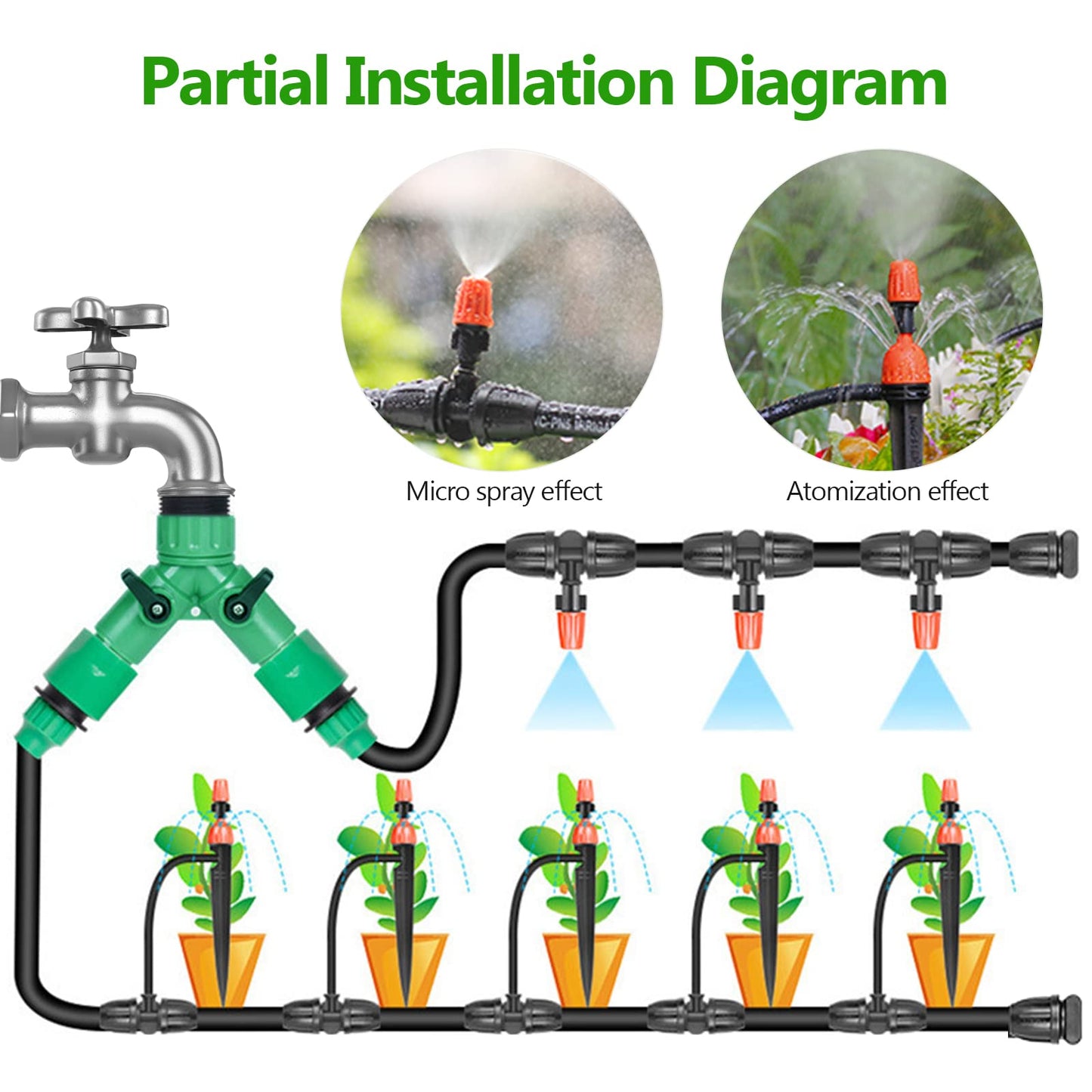 Partial Installation Diagram

Micro spray effect

Atomization effect