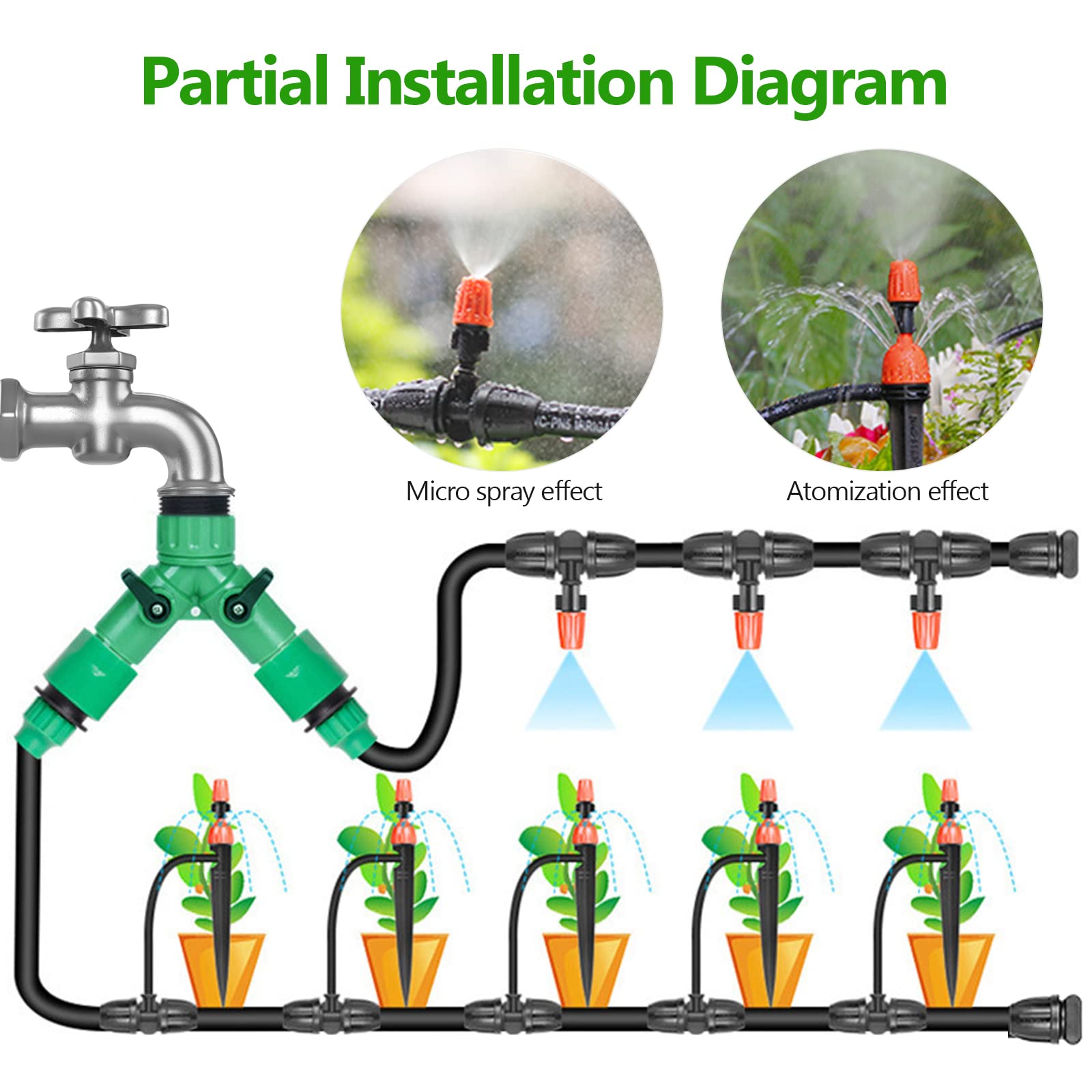 Partial Installation Diagram

Micro spray effect

Atomization effect