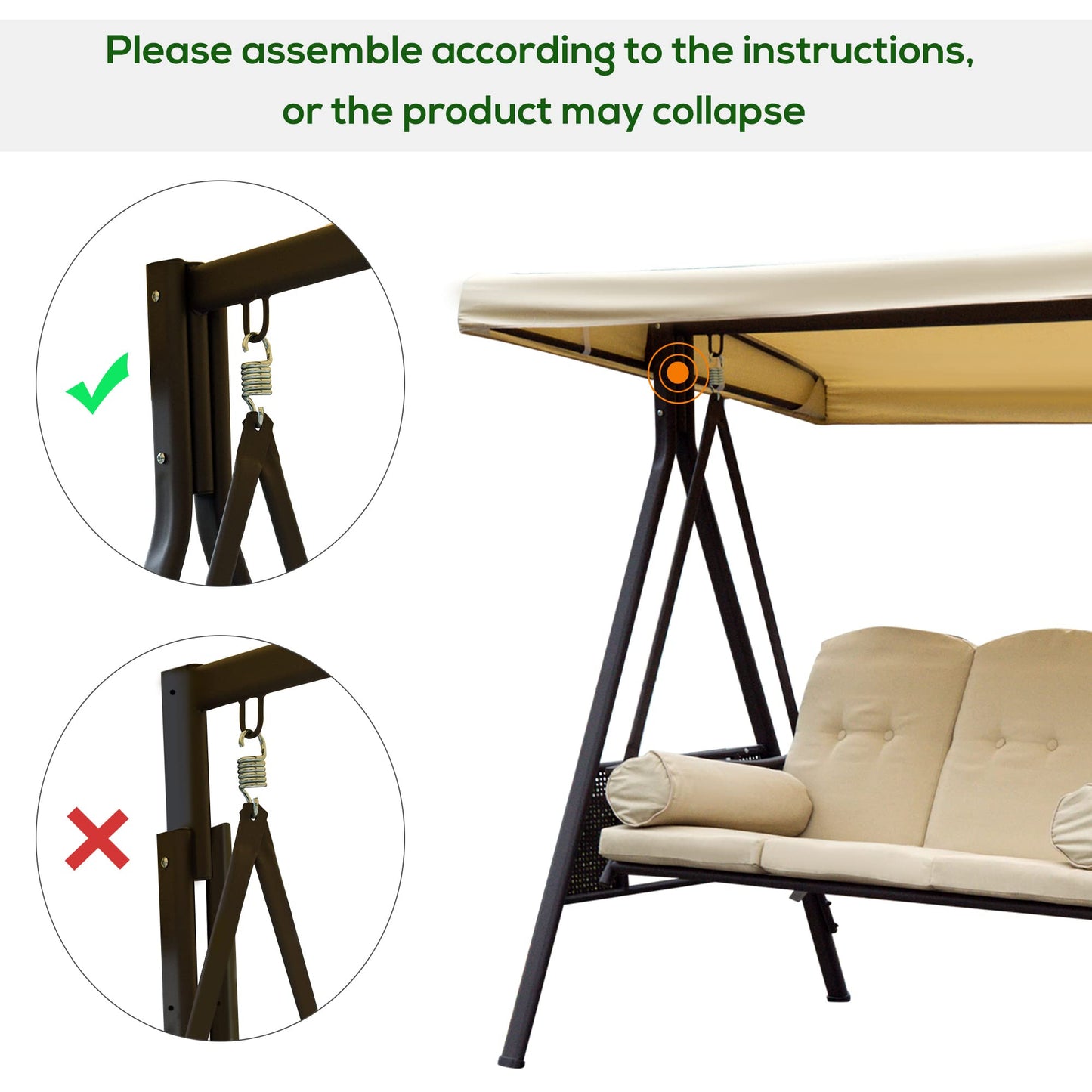 Please assemble according to the instructions, or the product may collapse