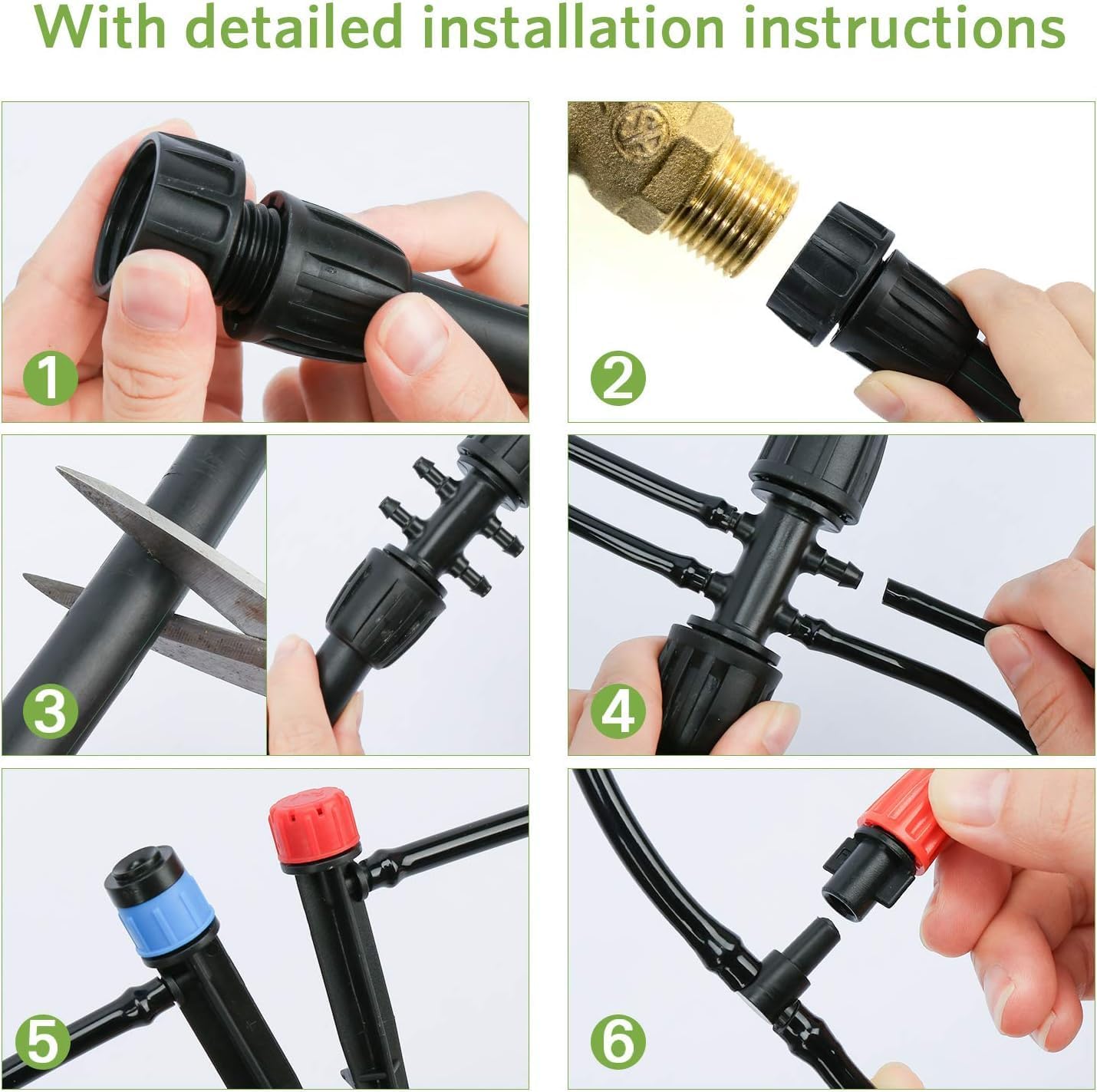 With detailed installation instructions

1

2

3

4

5

6