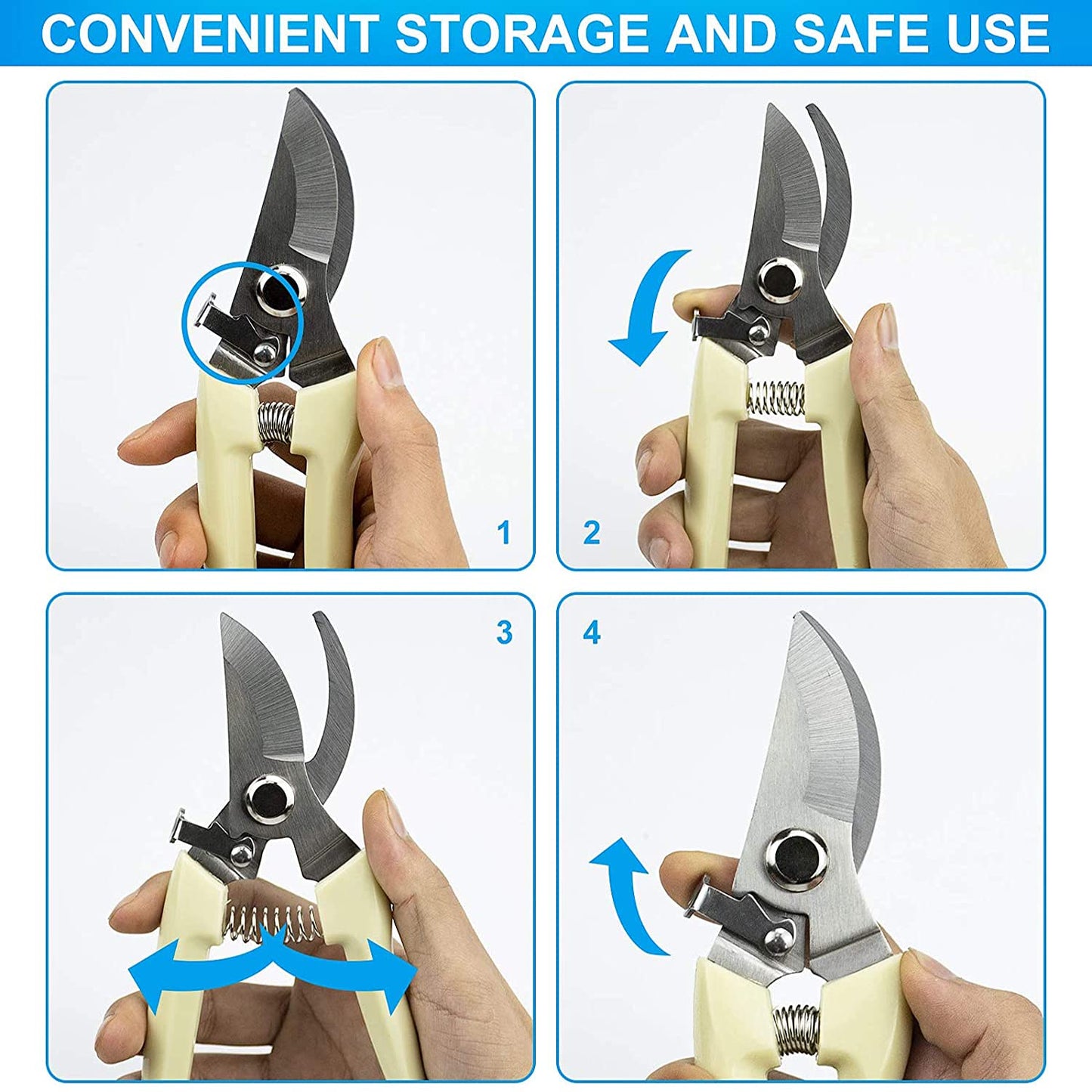 CONVENIENT STORAGE AND SAFE USE

1

2

3

4