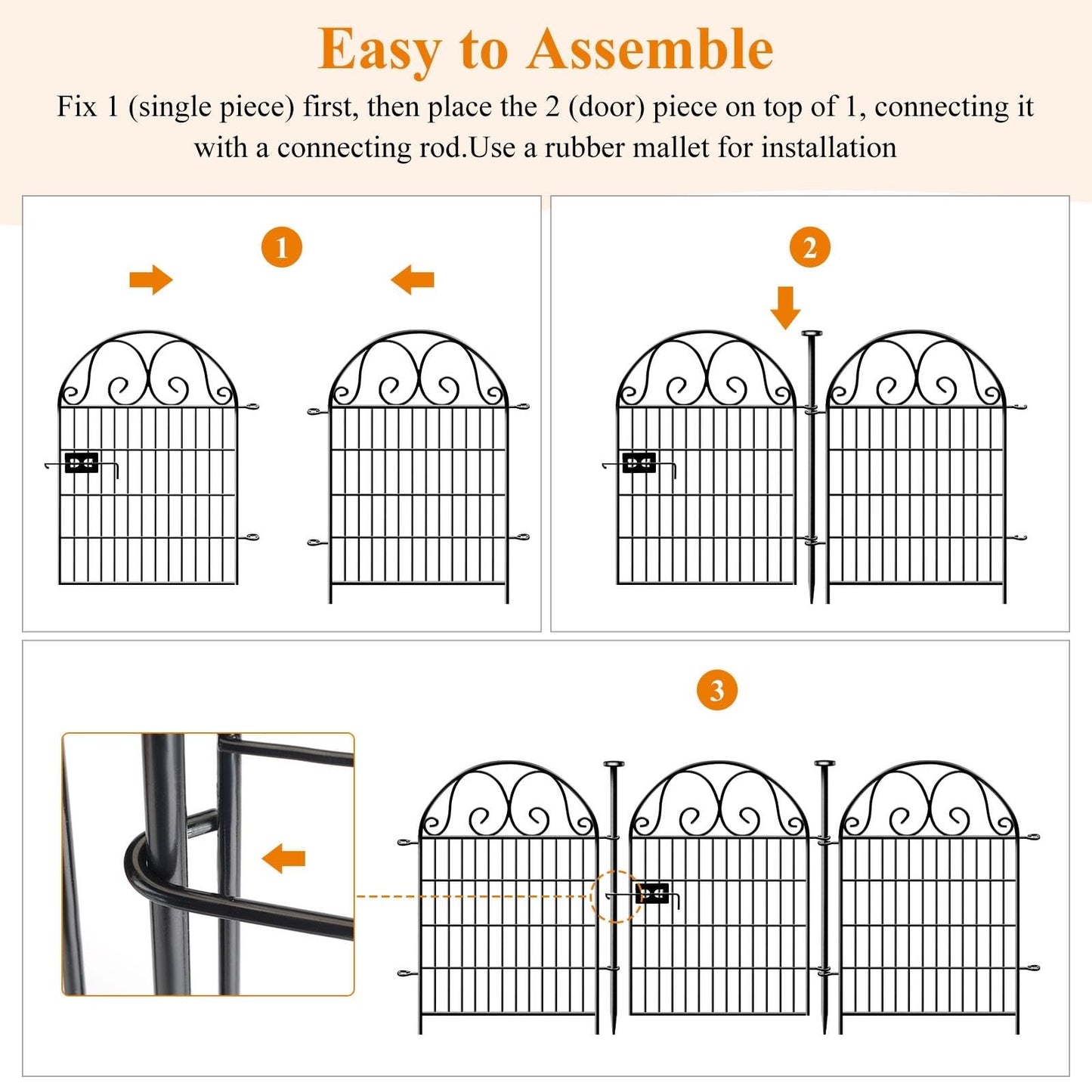 Easy to Assemble

Fix 1 (single piece) first, then place the 2 (door) piece on top of 1, connecting it with a connecting rod.Use a rubber mallet for installation

1

2

3