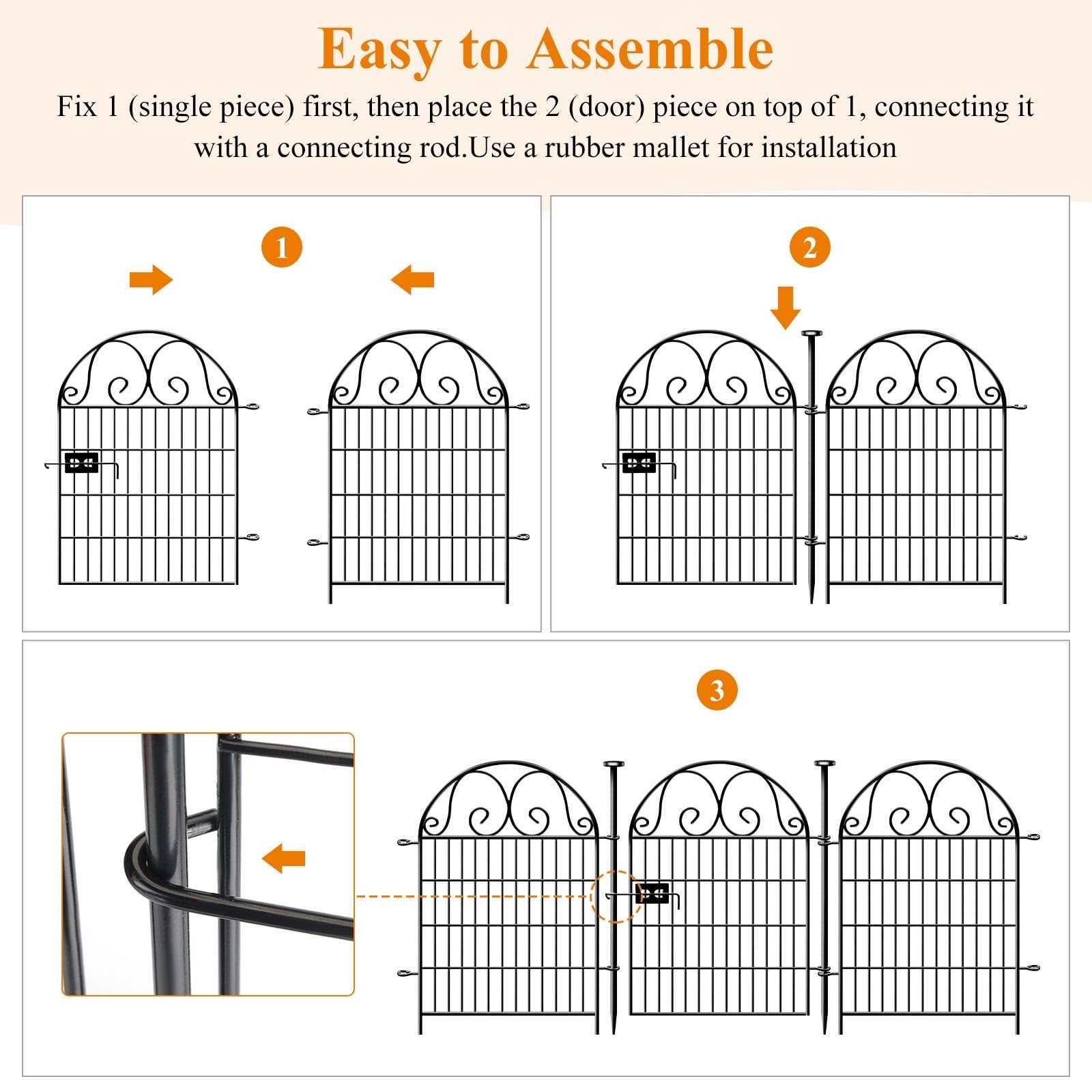 Easy to Assemble

Fix 1 (single piece) first, then place the 2 (door) piece on top of 1, connecting it with a connecting rod.Use a rubber mallet for installation

1

2

3