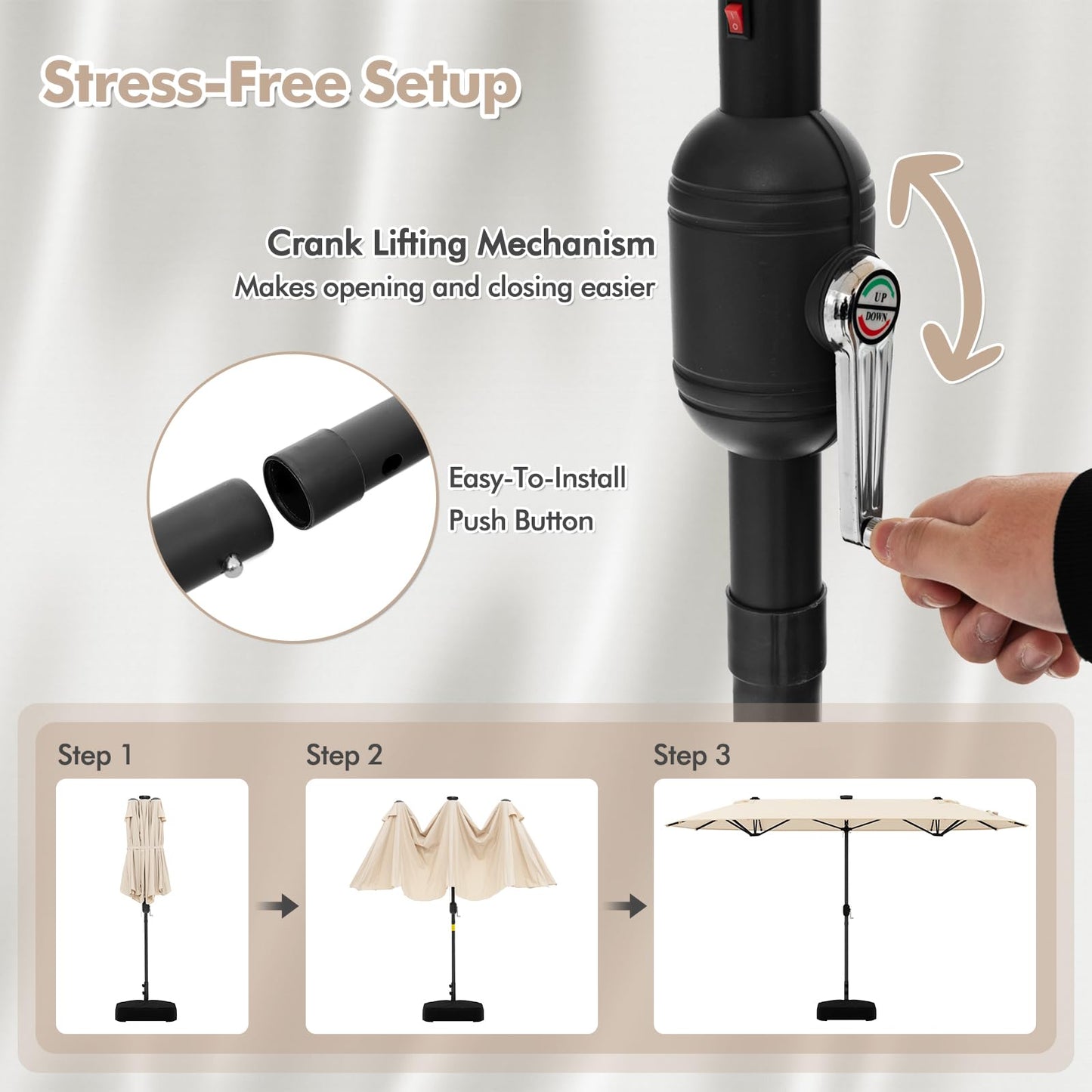 Stress-Free Setup

Crank Lifting Mechanism
Makes opening and closing easier

UP
DOWN

Easy-To-Install
Push Button

Step 1

Step 2

Step 3