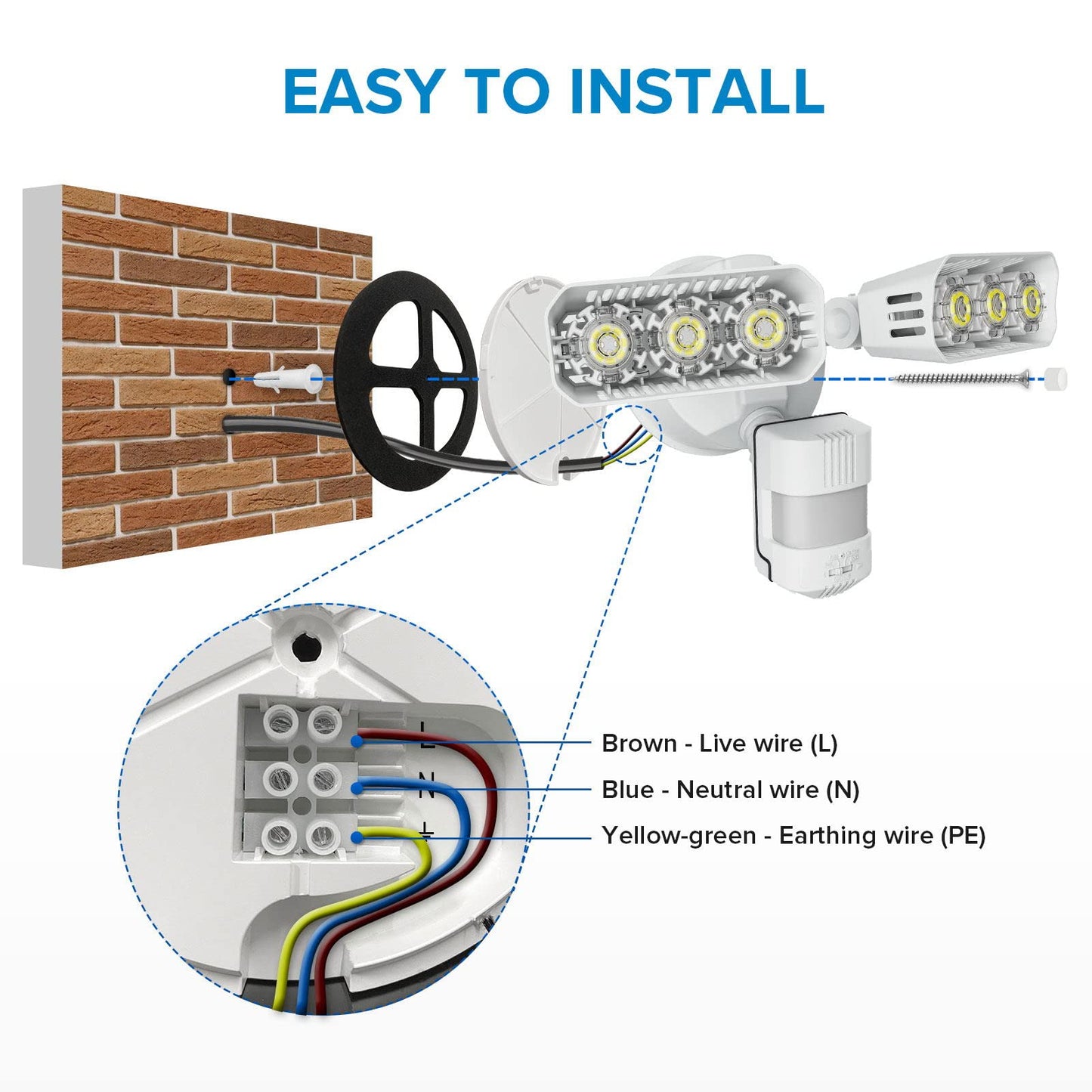 EASY TO INSTALL

L

N

⏚

Brown - Live wire (L)

Blue - Neutral wire (N)

Yellow-green - Earthing wire (PE)