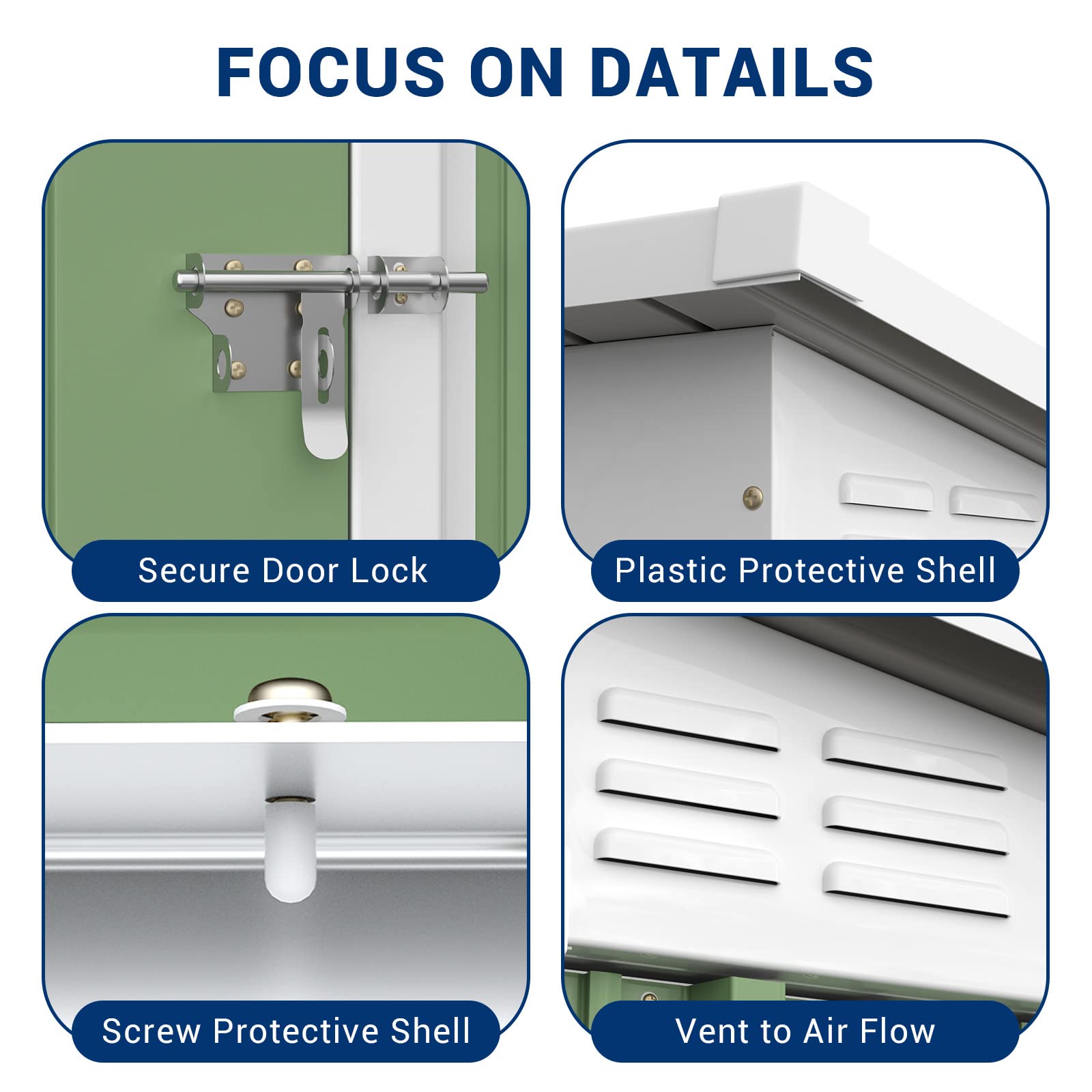 FOCUS ON DATAILS

Secure Door Lock

Plastic Protective Shell

Screw Protective Shell

Vent to Air Flow