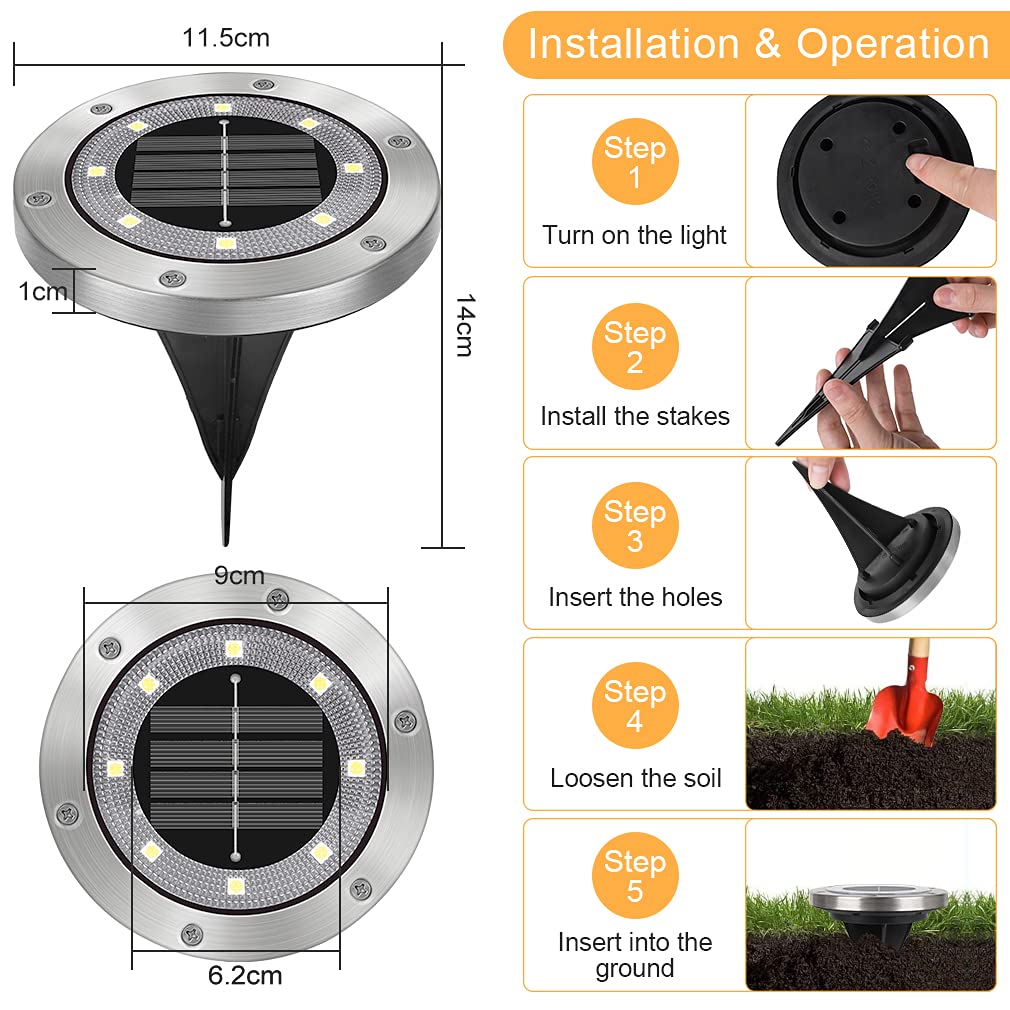 11.5cm

1cm

14cm

9cm

6.2cm

Installation & Operation

Step 1

Turn on the light

Step 2

Install the stakes

Step 3

Insert the holes

Step 4

Loosen the soil

Step 5

Insert into the ground