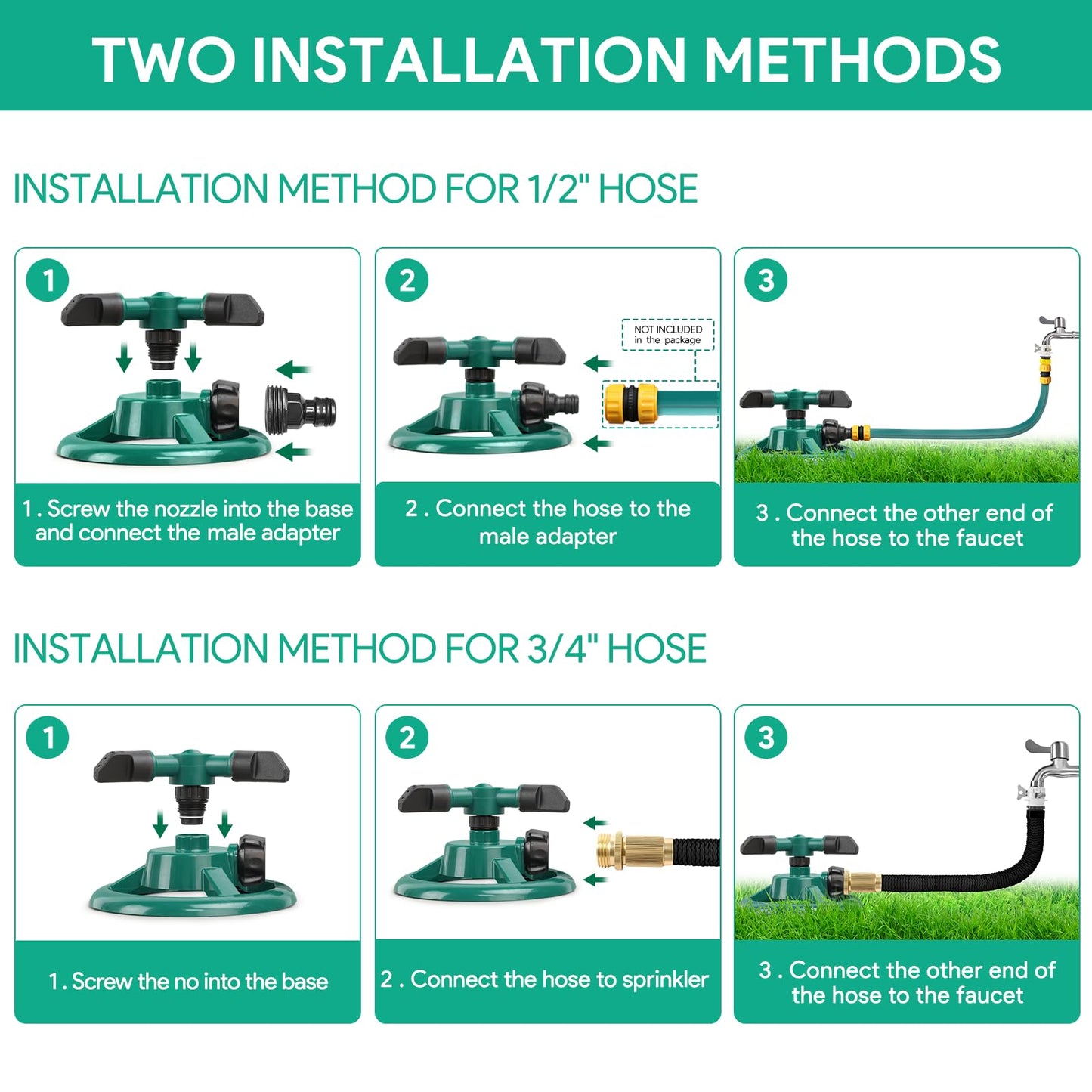 TWO INSTALLATION METHODS

INSTALLATION METHOD FOR 1/2" HOSE

1

1 . Screw the nozzle into the base and connect the male adapter

2

NOT INCLUDED in the package

2 . Connect the hose to the male adapter

3

3 . Connect the other end of the hose to the faucet

INSTALLATION METHOD FOR 3/4" HOSE

1

1 . Screw the no into the base

2

2 . Connect the hose to sprinkler

3

3 . Connect the other end of the hose to the faucet