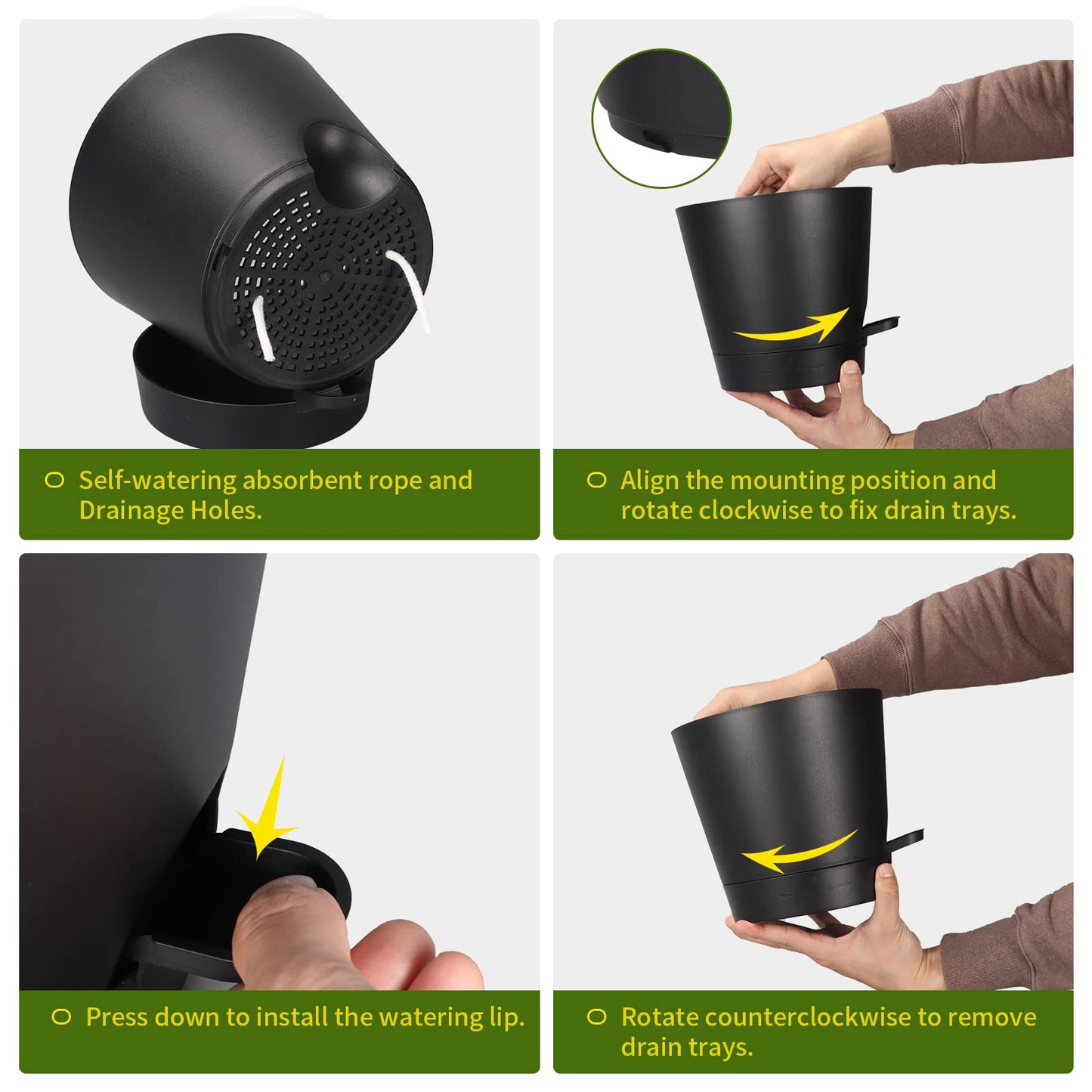 Self-watering absorbent rope and Drainage Holes.

Align the mounting position and rotate clockwise to fix drain trays.

Press down to install the watering lip.

Rotate counterclockwise to remove drain trays.