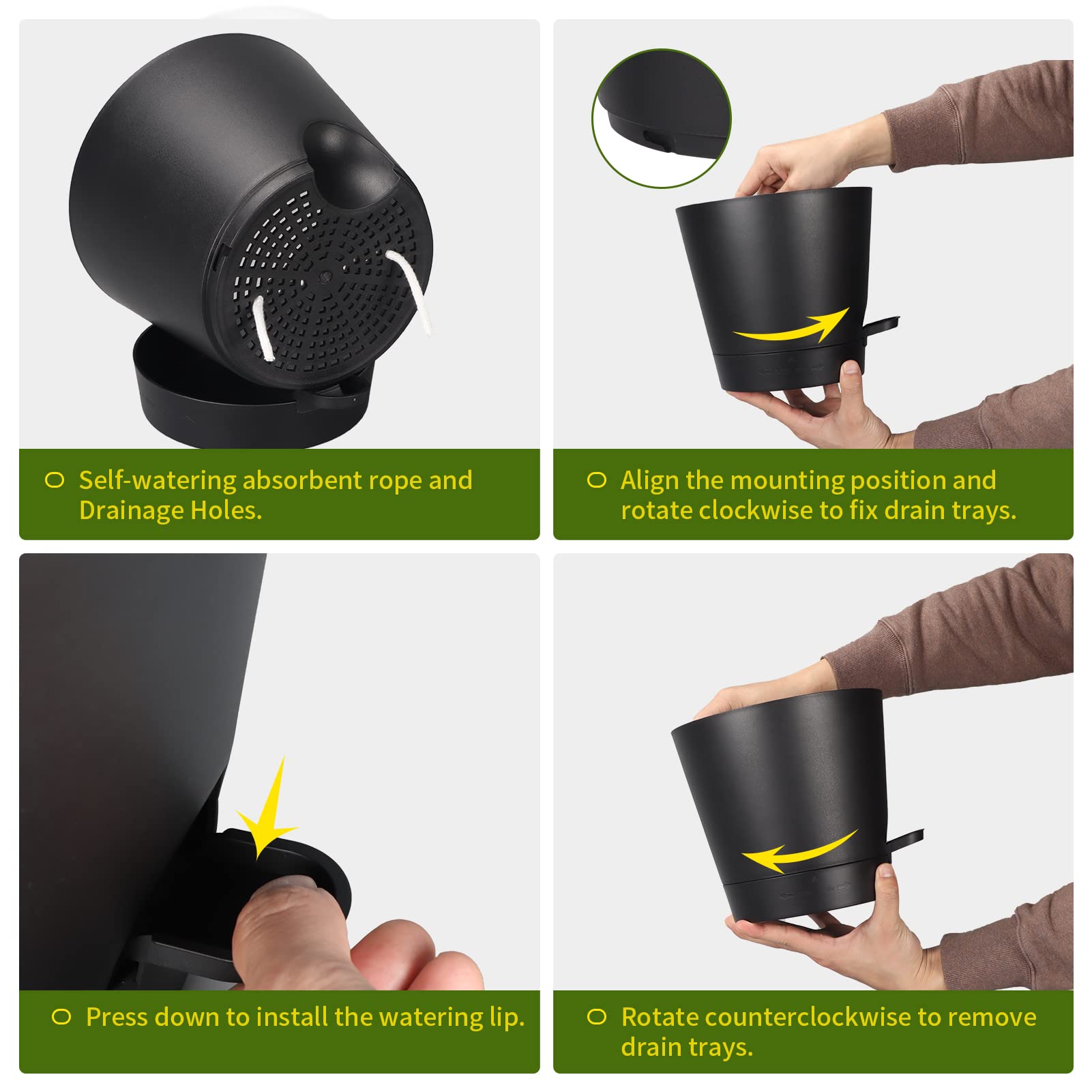 Self-watering absorbent rope and Drainage Holes.

Align the mounting position and rotate clockwise to fix drain trays.

Press down to install the watering lip.

Rotate counterclockwise to remove drain trays.