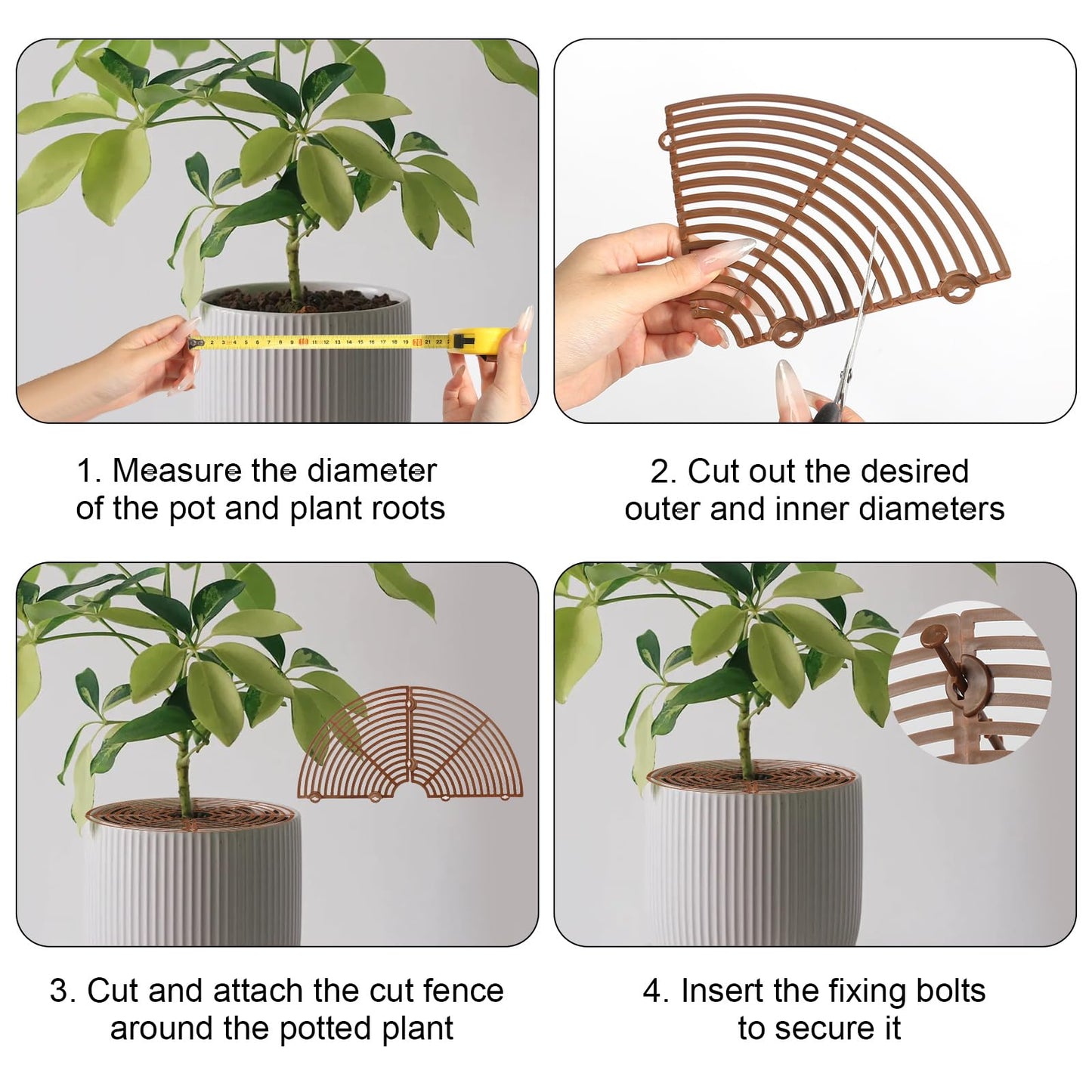 1 2 3 4 5 6 7 8 9 10 11 12 13 14 15 16 17 18 19 20 21 22

1. Measure the diameter of the pot and plant roots

2. Cut out the desired outer and inner diameters

3. Cut and attach the cut fence around the potted plant

4. Insert the fixing bolts to secure it