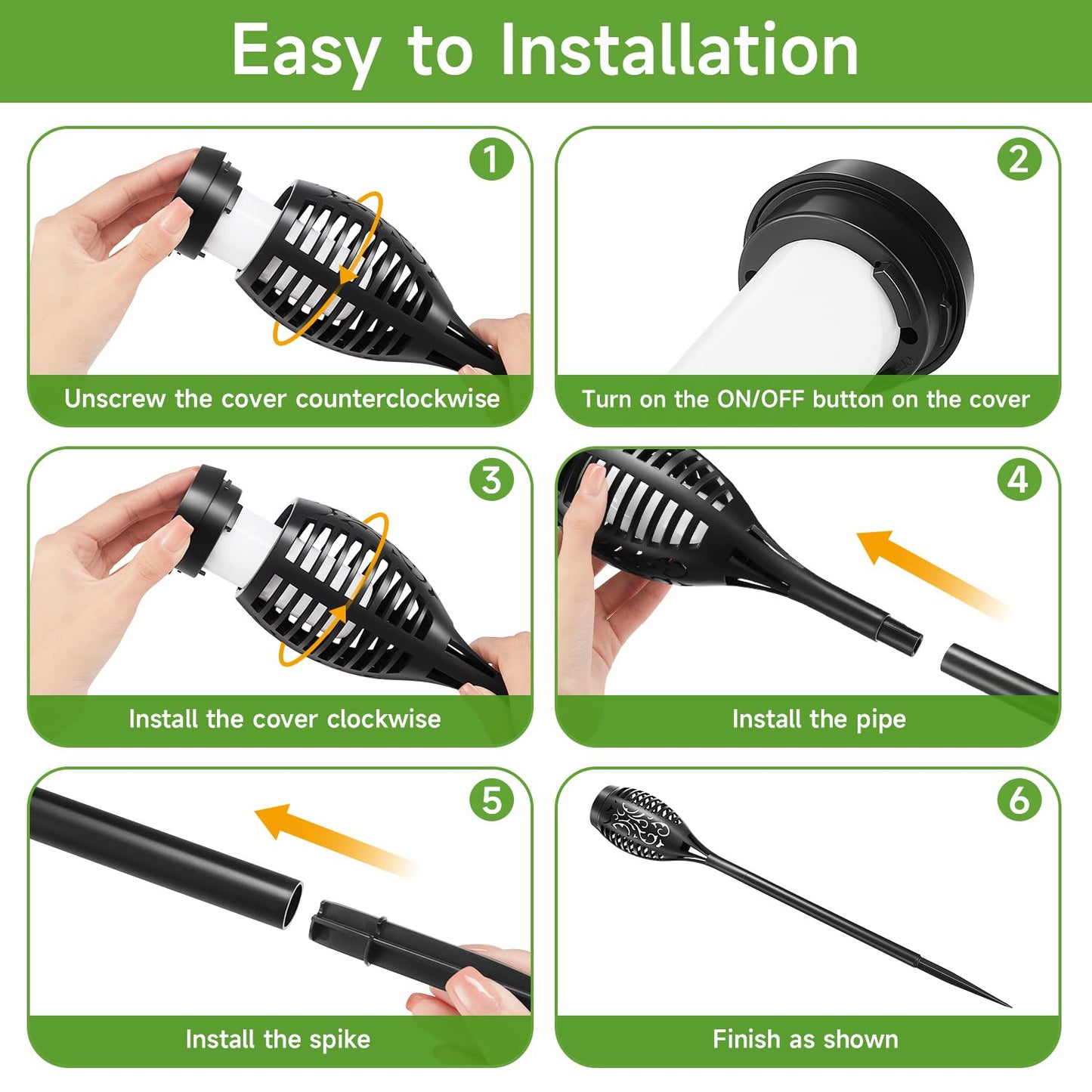 Easy to Installation

1
Unscrew the cover counterclockwise

2
Turn on the ON/OFF button on the cover

3
Install the cover clockwise

4
Install the pipe

5
Install the spike

6
Finish as shown