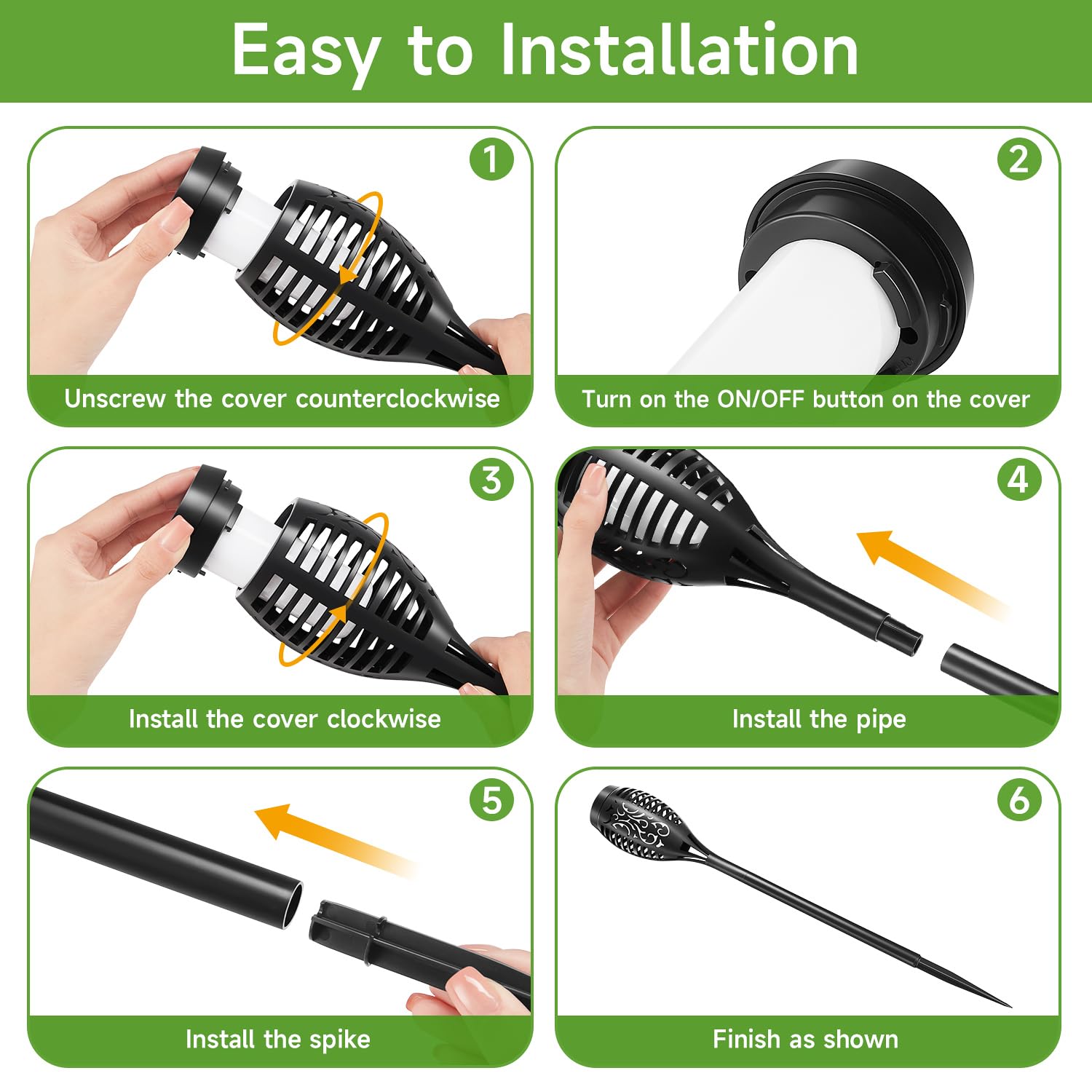 Easy to Installation

1
Unscrew the cover counterclockwise

2
Turn on the ON/OFF button on the cover

3
Install the cover clockwise

4
Install the pipe

5
Install the spike

6
Finish as shown