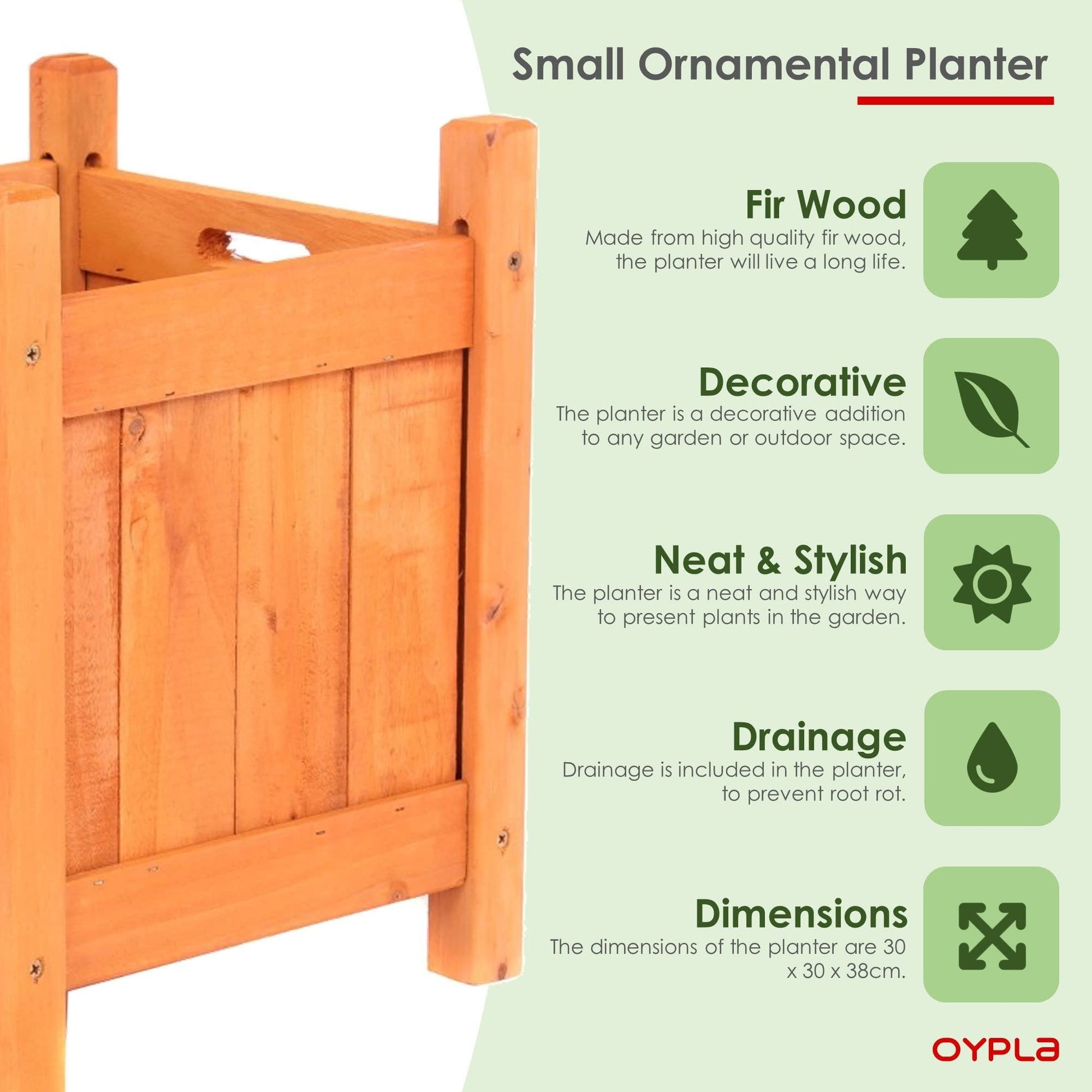 Small Ornamental Planter

Fir Wood
Made from high quality fir wood, the planter will live a long life.

Decorative
The planter is a decorative addition to any garden or outdoor space.

Neat & Stylish
The planter is a neat and stylish way to present plants in the garden.

Drainage
Drainage is included in the planter, to prevent root rot.

Dimensions
The dimensions of the planter are 30 x 30 x 38cm.

OYPLA