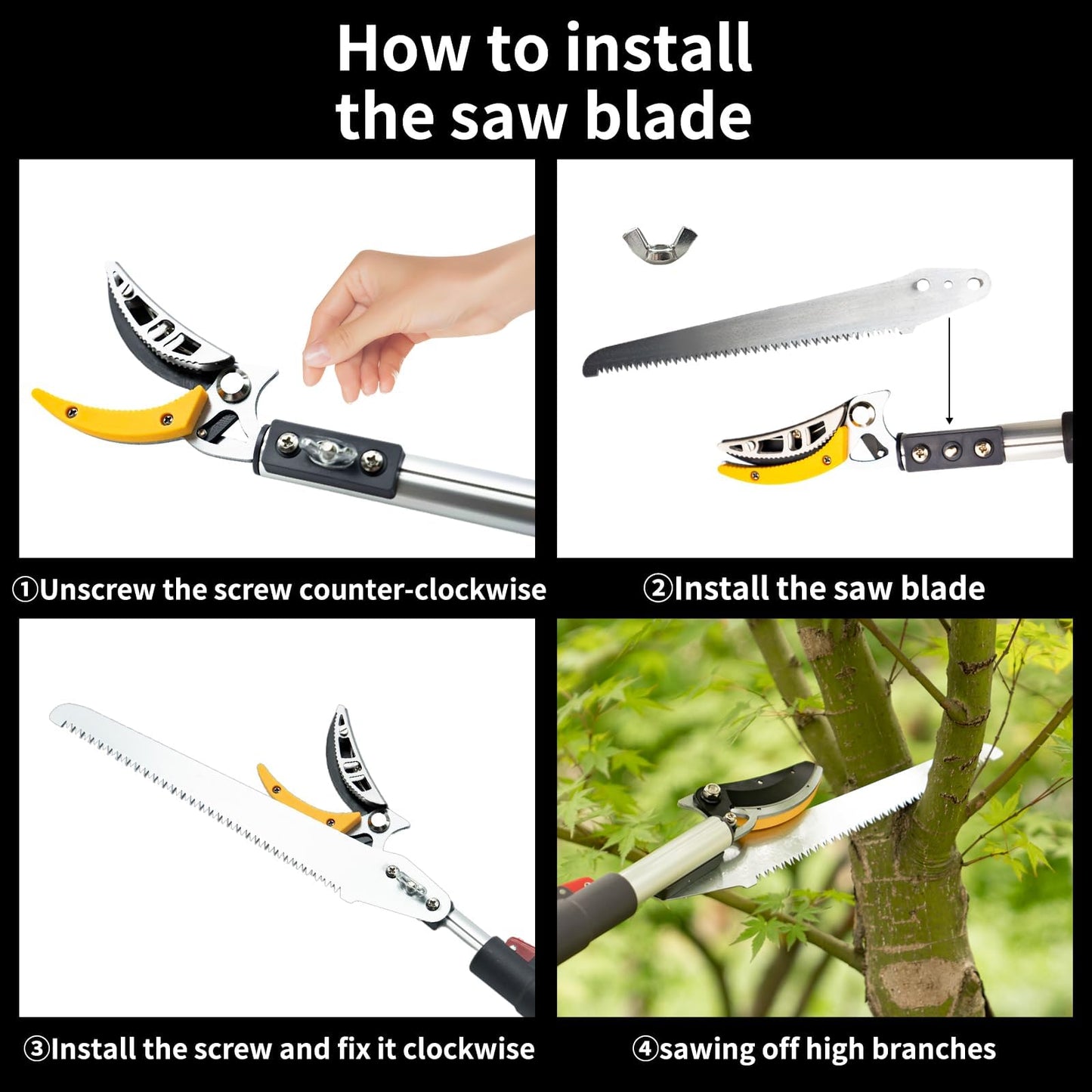 How to install the saw blade

①Unscrew the screw counter-clockwise

②Install the saw blade

③Install the screw and fix it clockwise

④sawing off high branches