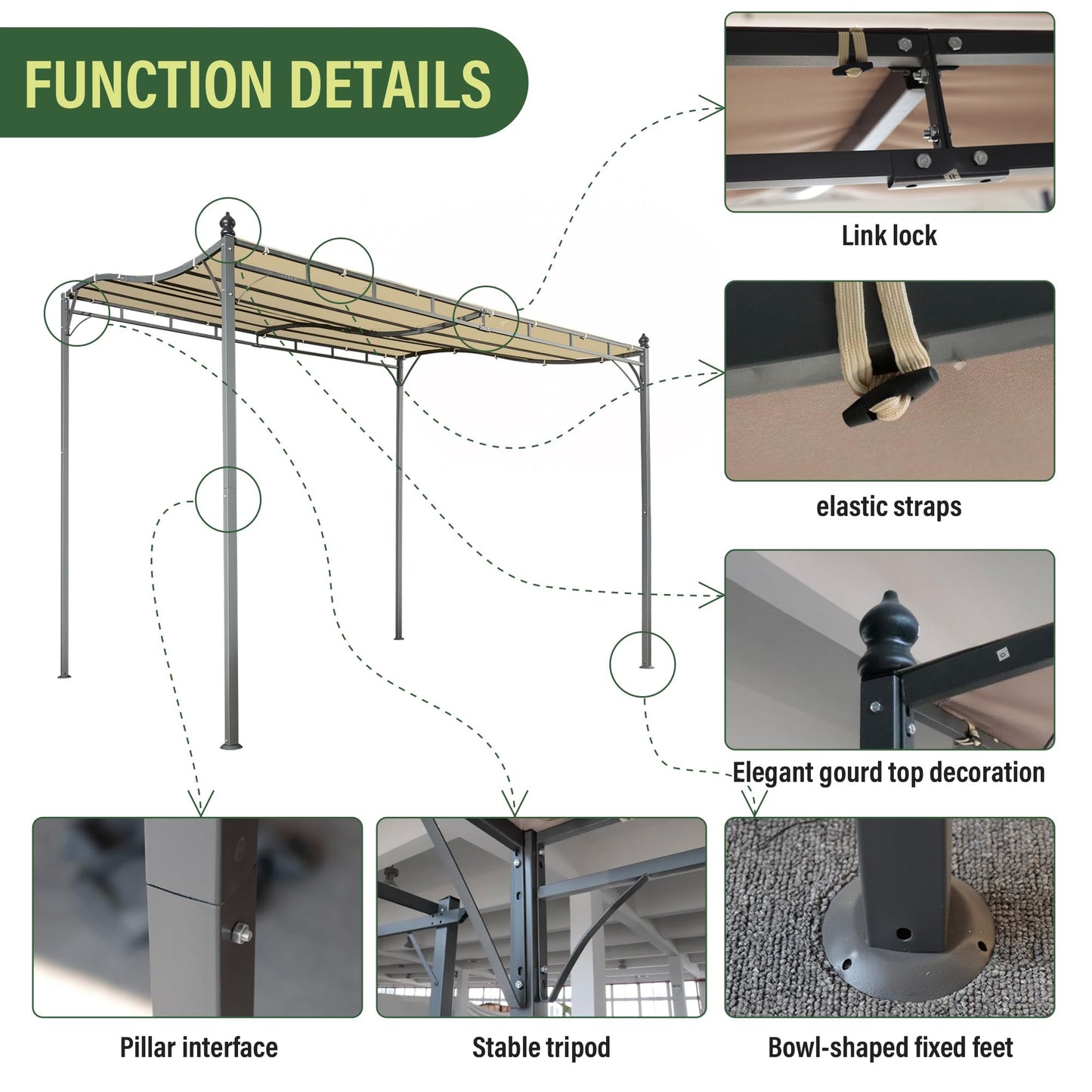 FUNCTION DETAILS

Link lock

elastic straps

Elegant gourd top decoration

Pillar interface

Stable tripod

Bowl-shaped fixed feet