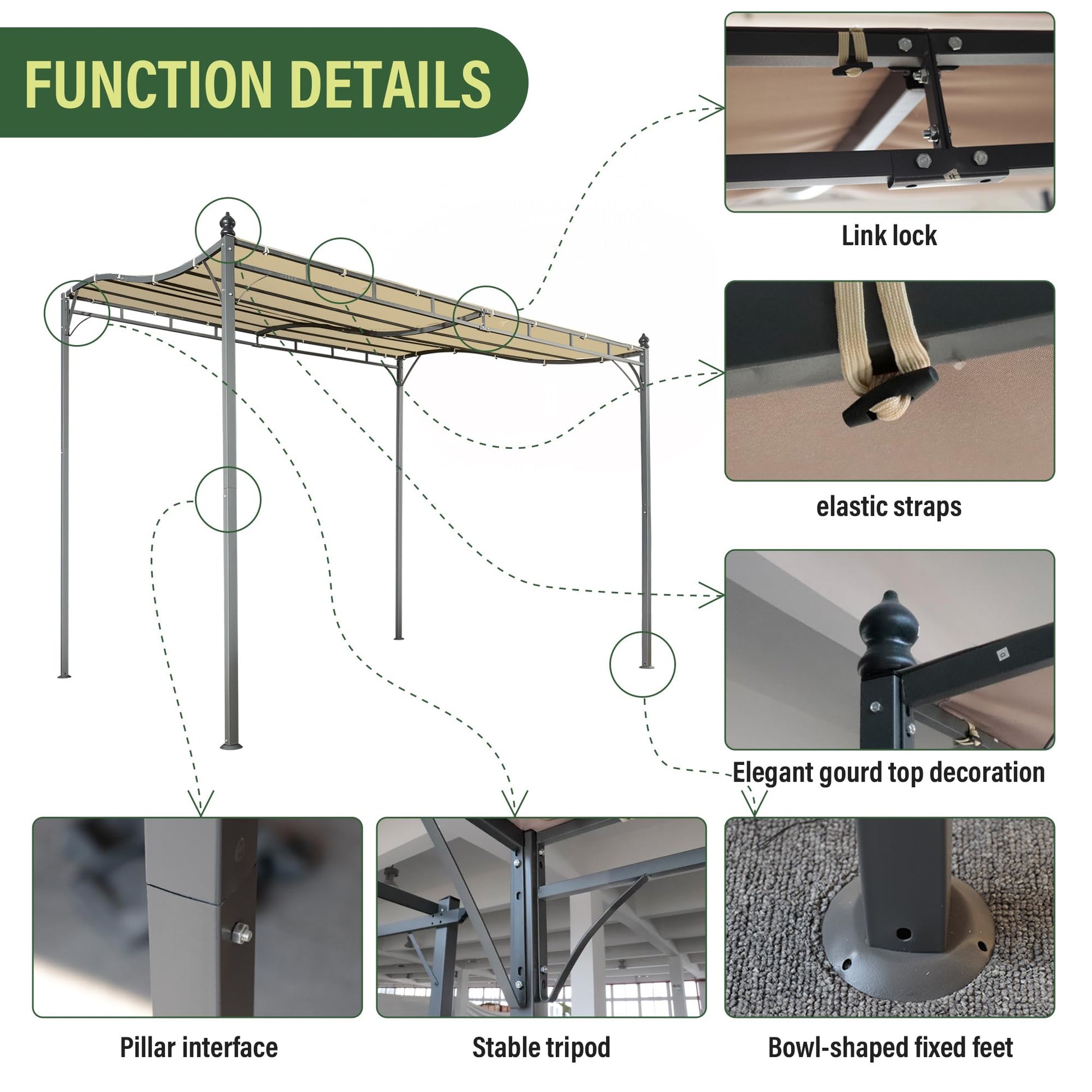 FUNCTION DETAILS

Link lock

elastic straps

Elegant gourd top decoration

Pillar interface

Stable tripod

Bowl-shaped fixed feet