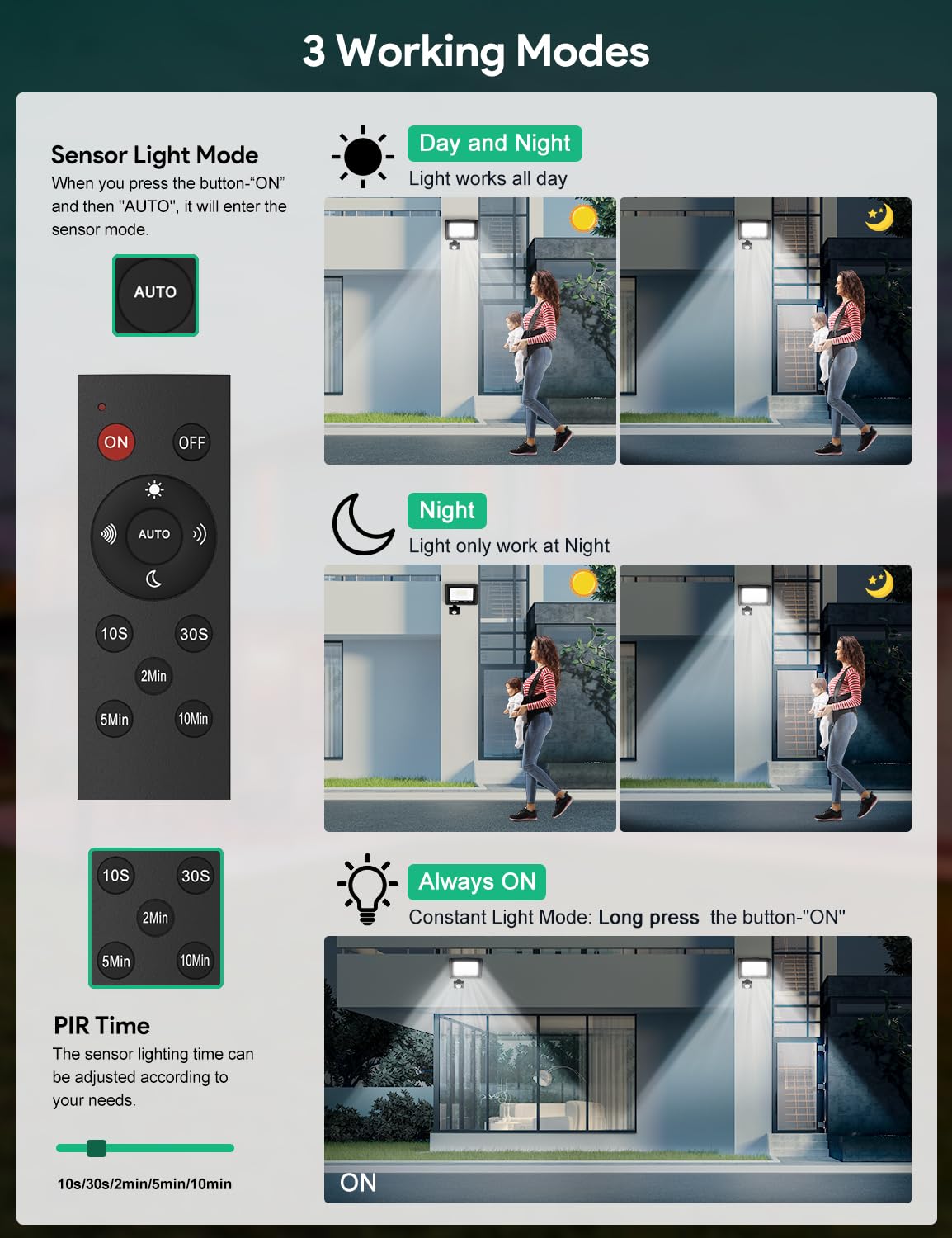 3 Working Modes

Sensor Light Mode
When you press the button-“ON” and then "AUTO", it will enter the sensor mode.

AUTO

ON OFF
AUTO
10S 30S
2Min
5Min 10Min

10S 30S
2Min
5Min 10Min

PIR Time
The sensor lighting time can be adjusted according to your needs.

10s/30s/2min/5min/10min

Day and Night
Light works all day

Night
Light only work at Night

Always ON
Constant Light Mode: Long press the button-"ON"

ON