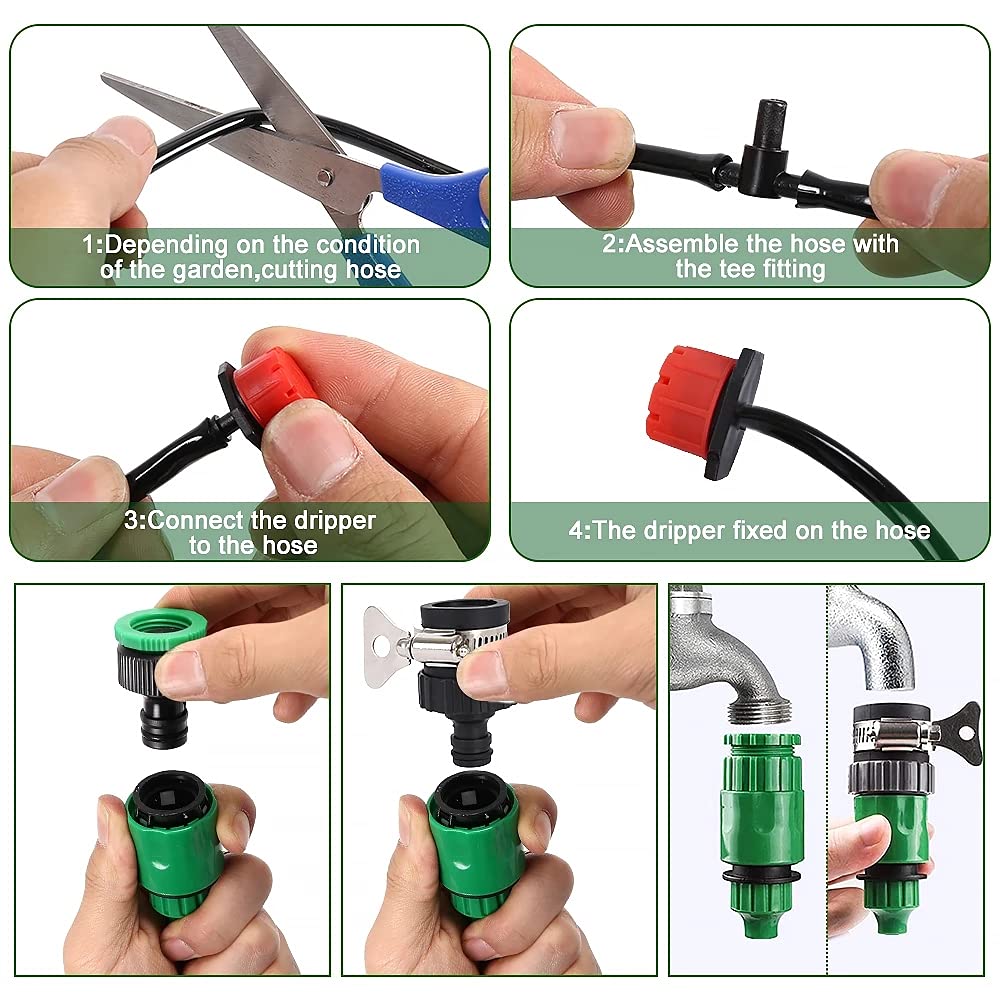 1:Depending on the condition of the garden,cutting hose

2:Assemble the hose with the tee fitting

3:Connect the dripper to the hose

4:The dripper fixed on the hose