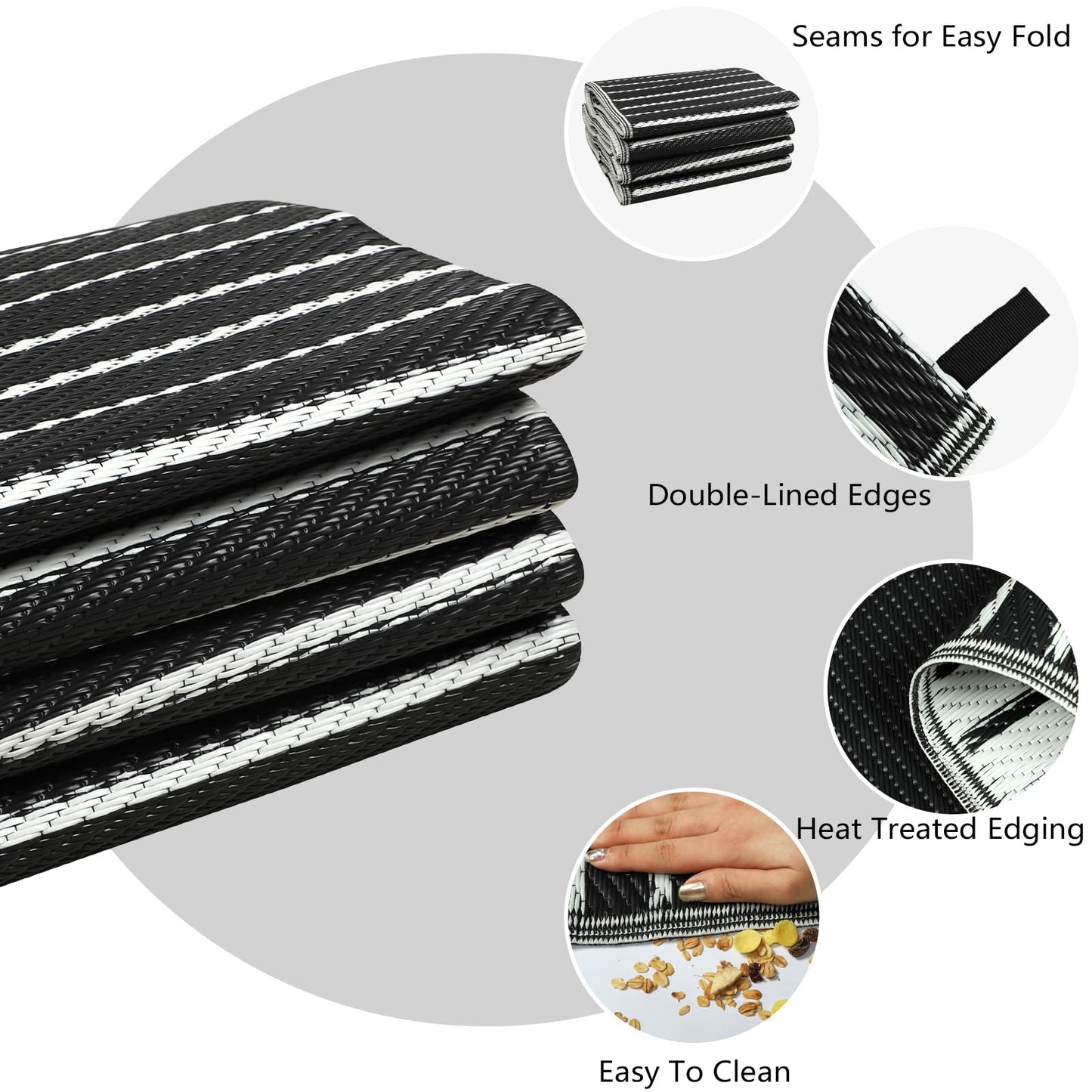 Seams for Easy Fold

Double-Lined Edges

Heat Treated Edging

Easy To Clean